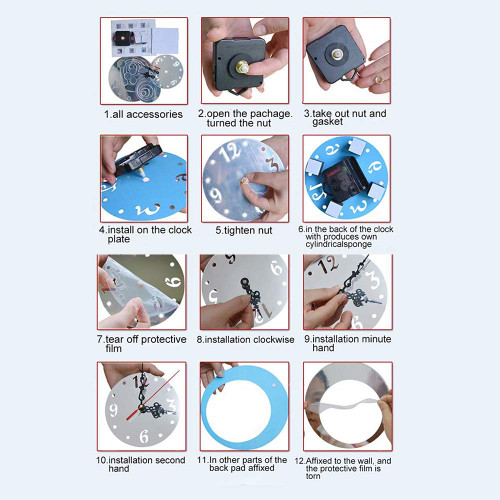 1.all accessories

2.open the pachage. turned the nut

3.take out nut and gasket

4.install on the clock plate

5.tighten nut

6.in the back of the clock with produces own cylindricalsponge

7.tear off protective film

8.installation clockwise

9.installation minute hand

10.installation second hand

11.In other parts of the back pad affixed

12.Affixed to the wall, and the protective film is torn