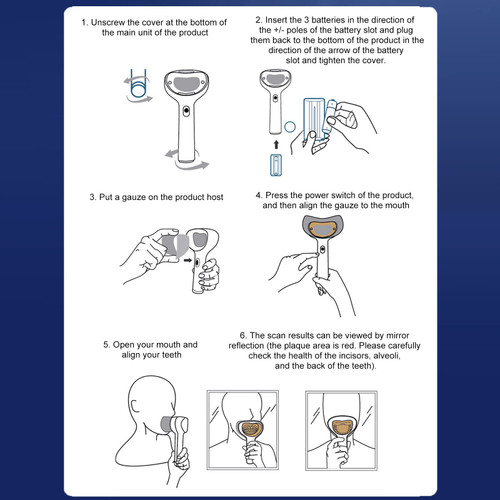 1. Unscrew the cover at the bottom of the main unit of the product

2. Insert the 3 batteries in the direction of the +/- poles of the battery slot and plug them back to the bottom of the product in the direction of the arrow of the battery slot and tighten the cover.

3. Put a gauze on the product host

4. Press the power switch of the product, and then align the gauze to the mouth

5. Open your mouth and align your teeth

6. The scan results can be viewed by mirror reflection (the plaque area is red. Please carefully check the health of the incisors, alveoli, and the back of the teeth).