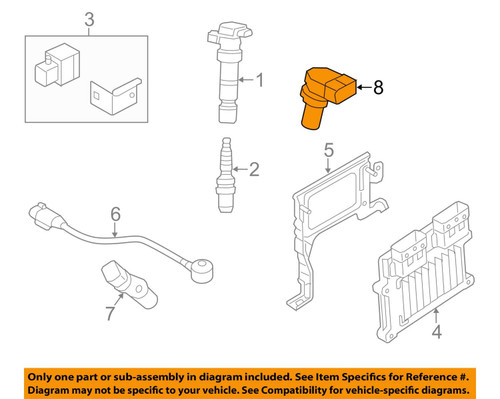 3

1

8

2

5

6

7

4

Only one part or sub-assembly in diagram included. See Item Specifics for Reference #.
Diagram may not be specific to your vehicle. See Compatibility for vehicle-specific diagrams.