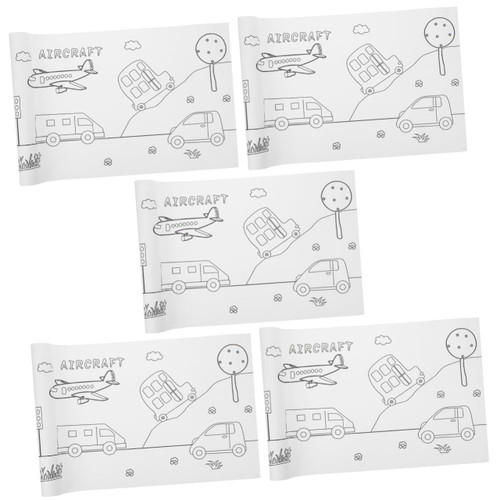 AIRCRAFT

AIRCRAFT

AIRCRAFT

AIRCRAFT

AIRCRAFT