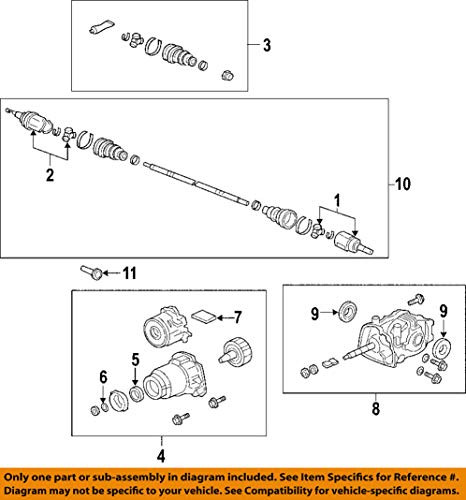 3

2

10

1

11

7

9

9

5

6

8

4

Only one part or sub-assembly in diagram included. See Item Specifics for Reference #. Diagram may not be specific to your vehicle. See Compatibility for vehicle-specific diagrams.