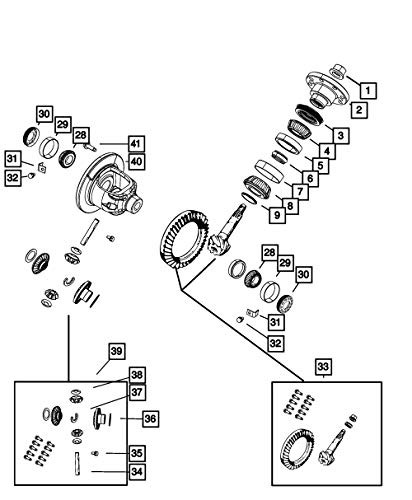 1
2
3
4
5
6
7
8
9
30
29
28
41
40
31
32
28
29
30
31
32
39
38
37
36
35
34
33