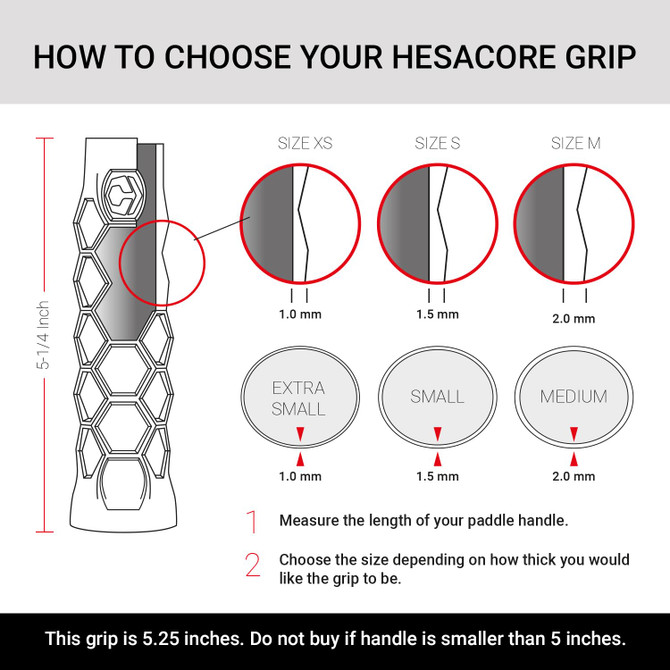 HOW TO CHOOSE YOUR HESACORE GRIP

5-1/4 Inch

SIZE XS

SIZE S

SIZE M

1.0 mm

1.5 mm

2.0 mm

EXTRA SMALL

SMALL

MEDIUM

1.0 mm

1.5 mm

2.0 mm

1 Measure the length of your paddle handle.

2 Choose the size depending on how thick you would like the grip to be.

This grip is 5.25 inches. Do not buy if handle is smaller than 5 inches.