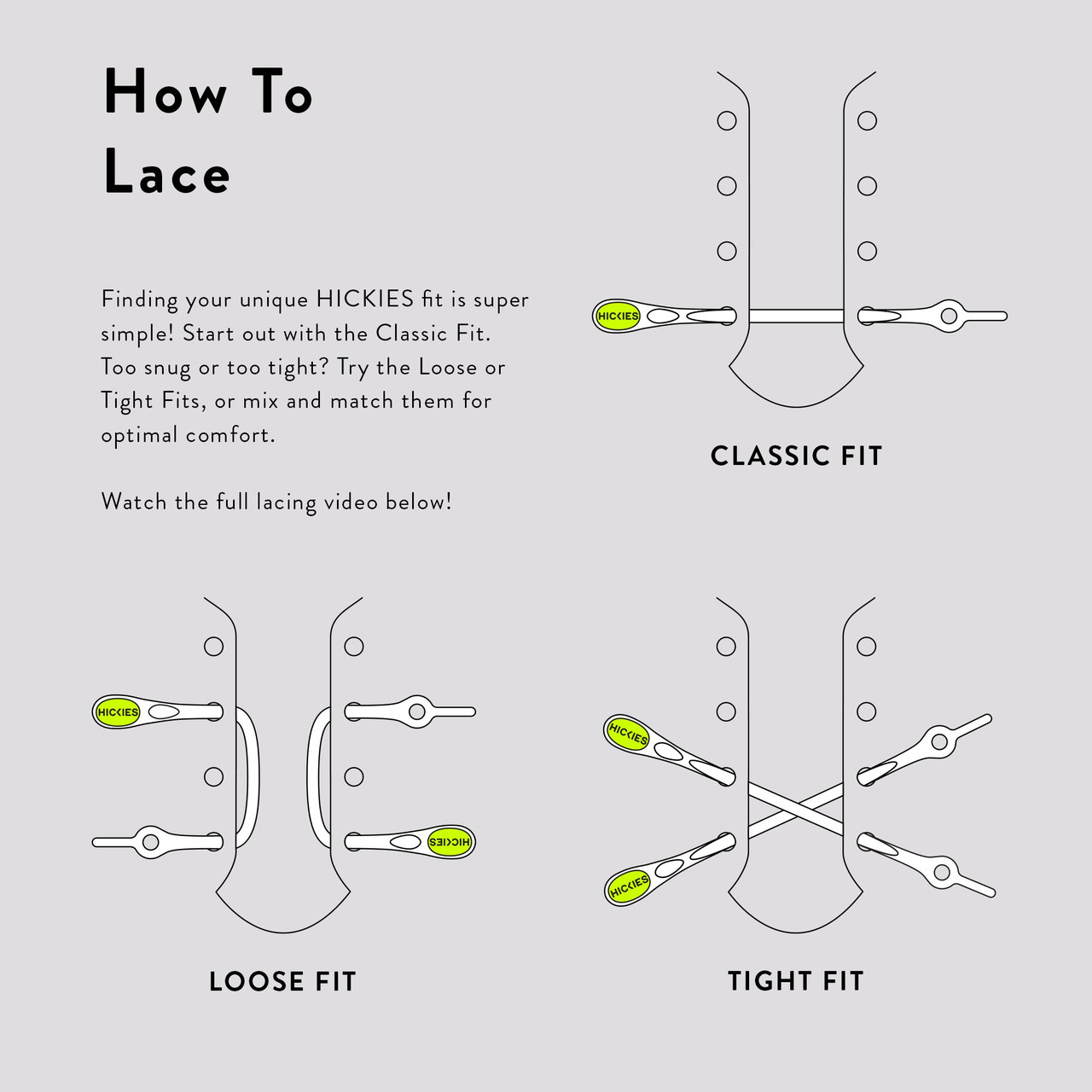 How To Lace

Finding your unique HICKIES fit is super simple! Start out with the Classic Fit. Too snug or too tight? Try the Loose or Tight Fits, or mix and match them for optimal comfort.

Watch the full lacing video below!

HICKIES

CLASSIC FIT

HICKIES

HICKIES

LOOSE FIT

HICKIES

HICKIES

TIGHT FIT