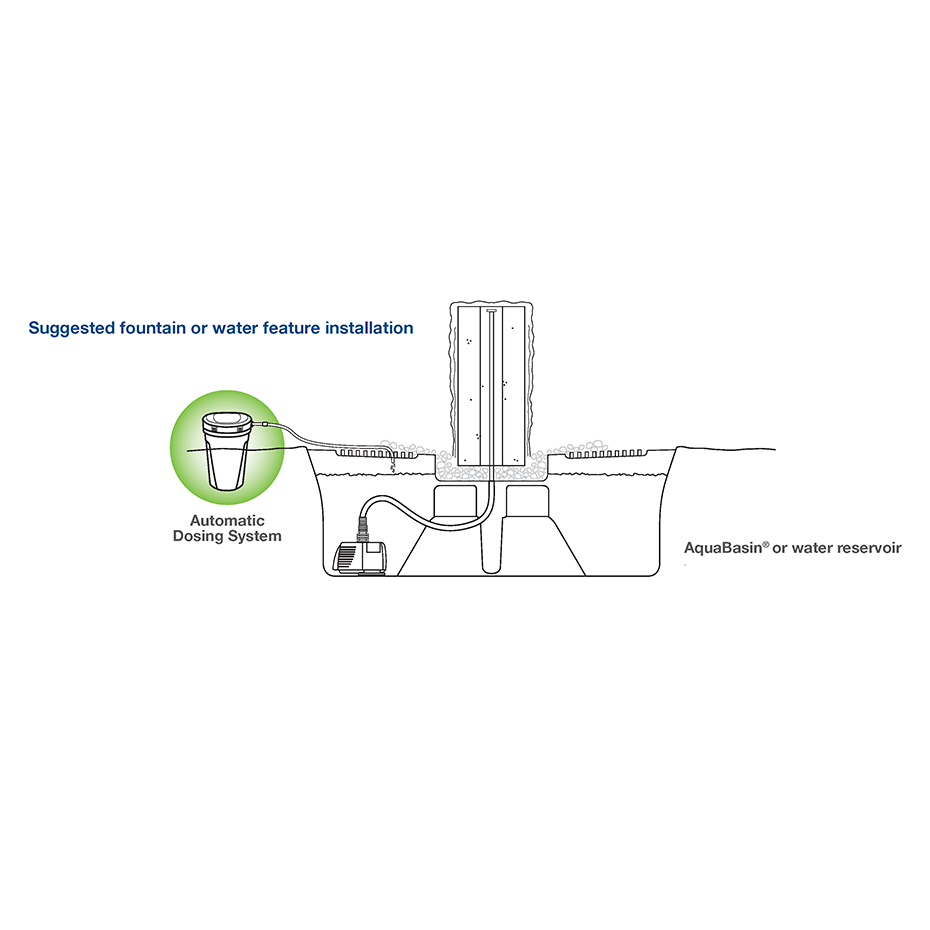 Suggested fountain or water feature installation

Automatic Dosing System

AquaBasin® or water reservoir