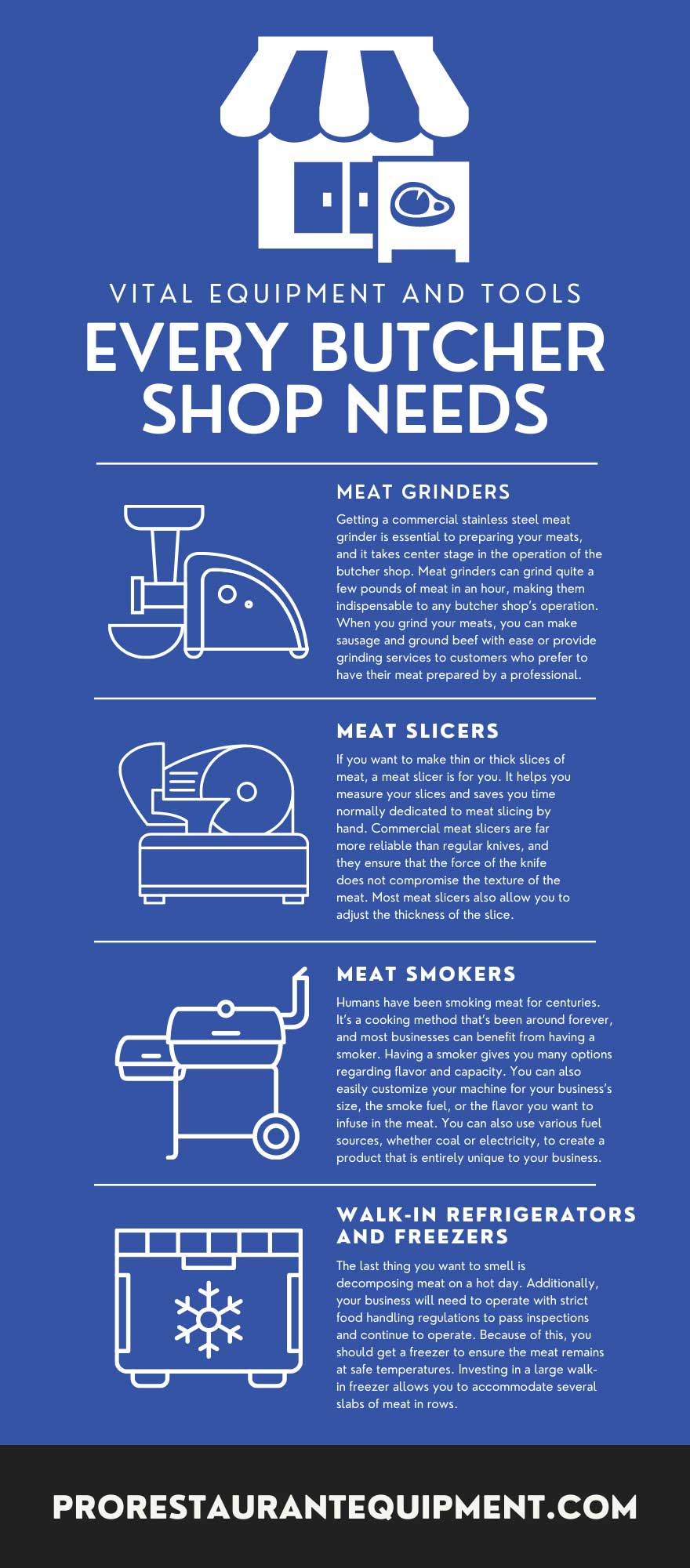 VITAL EQUIPMENT AND TOOLS

EVERY BUTCHER SHOP NEEDS

MEAT GRINDERS

Getting a commercial stainless steel meat grinder is essential to preparing your meats, and it takes center stage in the operation of the butcher shop. Meat grinders can grind quite a few pounds of meat in an hour, making them indispensable to any butcher shop's operation. When you grind your meats, you can make sausage and ground beef with ease or provide grinding services to customers who prefer to have their meat prepared by a professional.

MEAT SLICERS

If you want to make thin or thick slices of meat, a meat slicer is for you. It helps you measure your slices and saves you time normally dedicated to meat slicing by hand. Commercial meat slicers are far more reliable than regular knives, and they ensure that the force of the knife does not compromise the texture of the meat. Most meat slicers also allow you to adjust the thickness of the slice.

MEAT SMOKERS

Humans have been smoking meat for centuries. It's a cooking method that's been around forever, and most businesses can benefit from having a smoker. Having a smoker gives you many options regarding flavor and capacity. You can also easily customize your machine for your business's size, the smoke fuel, or the flavor you want to infuse in the meat. You can also use various fuel sources, whether coal or electricity, to create a product that is entirely unique to your business.

WALK-IN REFRIGERATORS AND FREEZERS

The last thing you want to smell is decomposing meat on a hot day. Additionally, your business will need to operate with strict food handling regulations to pass inspections and continue to operate. Because of this, you should get a freezer to ensure the meat remains at safe temperatures. Investing in a large walk-in freezer allows you to accommodate several slabs of meat in rows.

PRORESTAURANTEQUIPMENT.COM