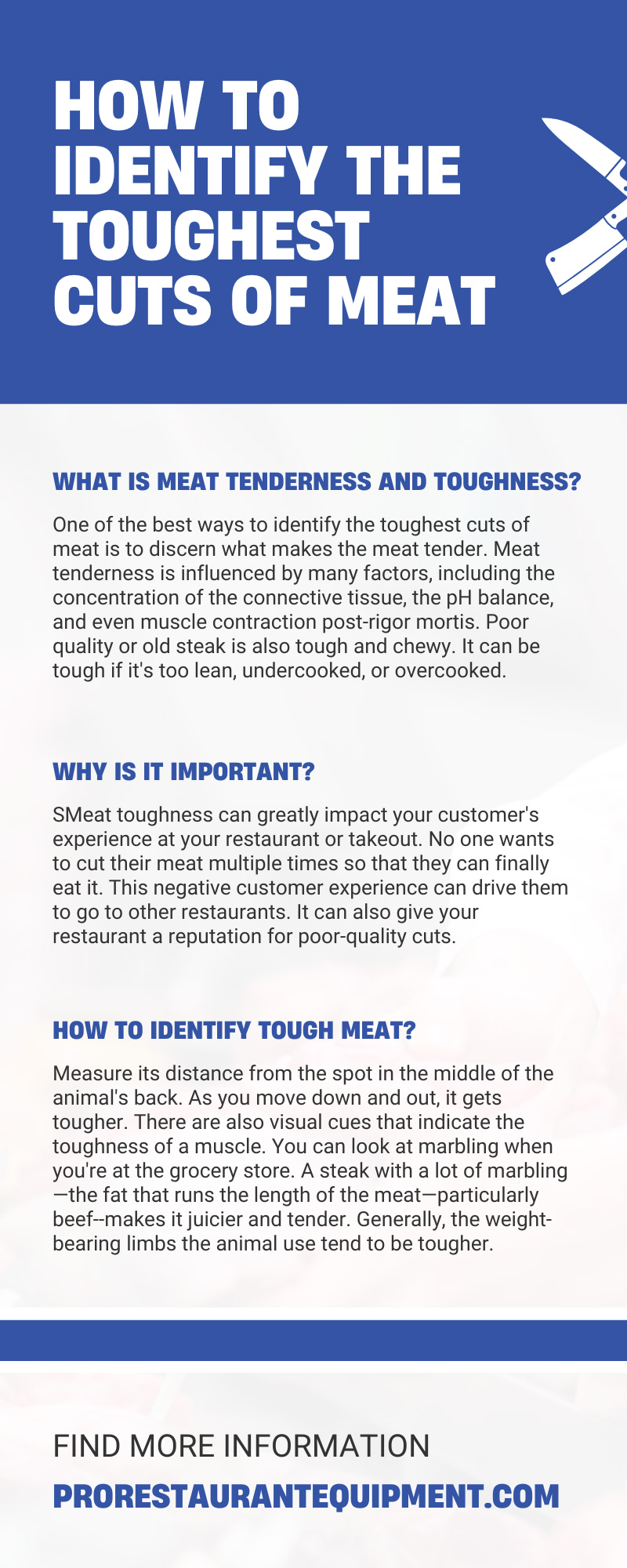 HOW TO IDENTIFY THE TOUGHEST CUTS OF MEAT

WHAT IS MEAT TENDERNESS AND TOUGHNESS?

One of the best ways to identify the toughest cuts of meat is to discern what makes the meat tender. Meat tenderness is influenced by many factors, including the concentration of the connective tissue, the pH balance, and even muscle contraction post-rigor mortis. Poor quality or old steak is also tough and chewy. It can be tough if it's too lean, undercooked, or overcooked.

WHY IS IT IMPORTANT?

SMeat toughness can greatly impact your customer's experience at your restaurant or takeout. No one wants to cut their meat multiple times so that they can finally eat it. This negative customer experience can drive them to go to other restaurants. It can also give your restaurant a reputation for poor-quality cuts.

HOW TO IDENTIFY TOUGH MEAT?

Measure its distance from the spot in the middle of the animal's back. As you move down and out, it gets tougher. There are also visual cues that indicate the toughness of a muscle. You can look at marbling when you're at the grocery store. A steak with a lot of marbling—the fat that runs the length of the meat—particularly beef--makes it juicier and tender. Generally, the weight-bearing limbs the animal use tend to be tougher.

FIND MORE INFORMATION

PRORESTAURANTEQUIPMENT.COM