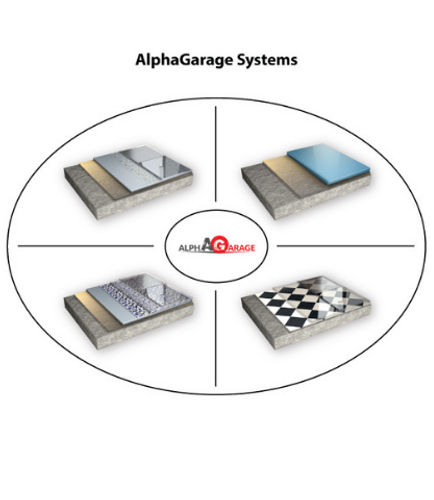 AlphaGarage Systems

ALPHAGARAGE