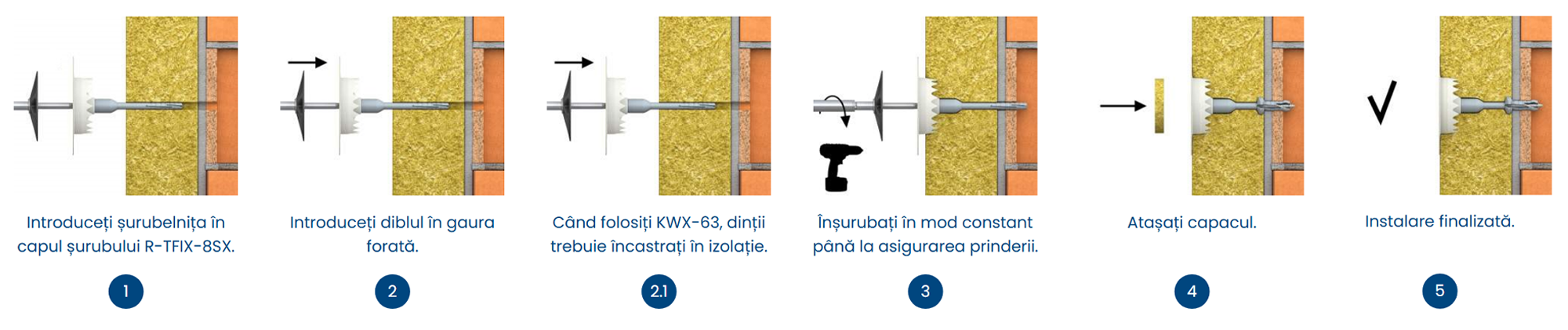 Introduceți șurubelnița în capul șurubului R-TFIX-8SX.

1

Introduceți diblul în gaura forată.

2

Când folosiți KWX-63, dinții trebuie încastrați în izolație.

2.1

Înșurubați în mod constant până la asigurarea prinderii.

3

Atașați capacul.

4

Instalare finalizată.

5