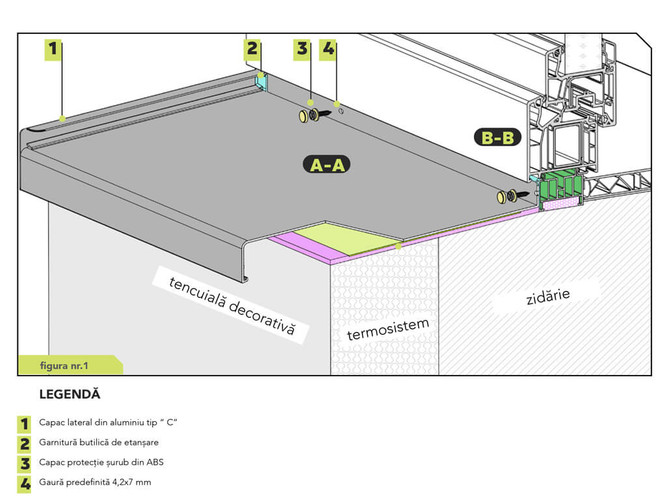 1
2
3
4
B-B
A-A
tencuială decorativă
termosistem
zidărie
figura nr.1

LEGENDĂ

1 Capac lateral din aluminiu tip " C"
2 Garnitură butilică de etanșare
3 Capac protecție șurub din ABS
4 Gaură predefinită 4,2x7 mm