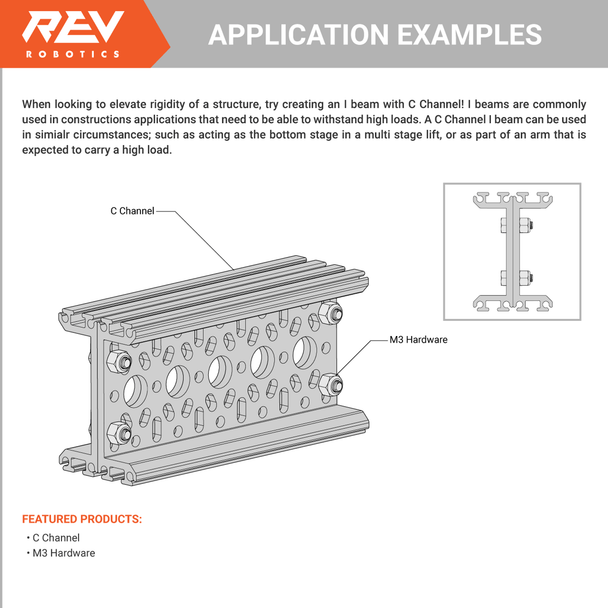 REV
ROBOTICS

APPLICATION EXAMPLES

When looking to elevate rigidity of a structure, try creating an I beam with C Channel! I beams are commonly used in constructions applications that need to be able to withstand high loads. A C Channel I beam can be used in simialr circumstances; such as acting as the bottom stage in a multi stage lift, or as part of an arm that is expected to carry a high load.

C Channel

M3 Hardware

FEATURED PRODUCTS:

• C Channel
• M3 Hardware