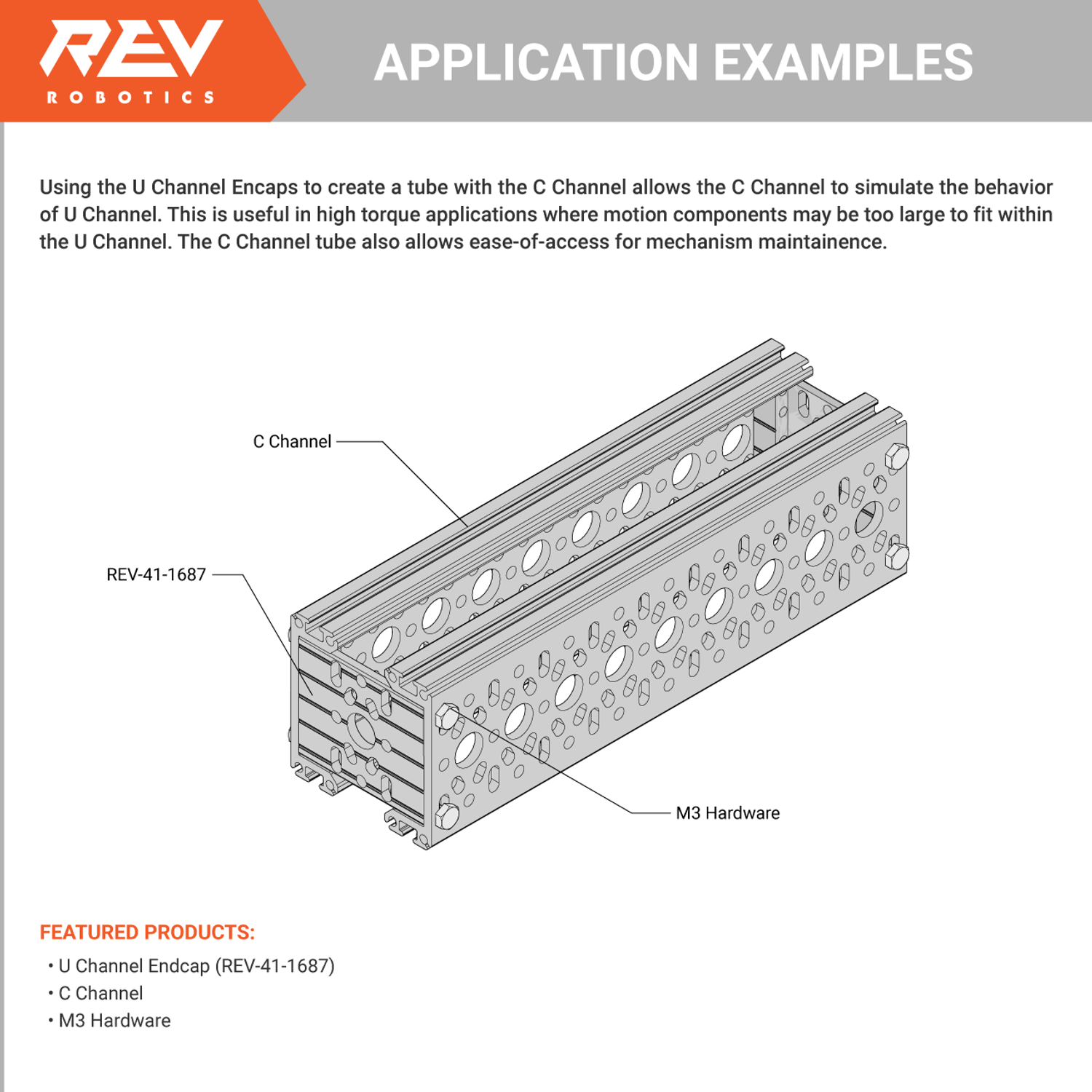 REV
ROBOTICS

APPLICATION EXAMPLES

Using the U Channel Encaps to create a tube with the C Channel allows the C Channel to simulate the behavior of U Channel. This is useful in high torque applications where motion components may be too large to fit within the U Channel. The C Channel tube also allows ease-of-access for mechanism maintainence.

C Channel

REV-41-1687

M3 Hardware

FEATURED PRODUCTS:

• U Channel Endcap (REV-41-1687)
• C Channel
• M3 Hardware