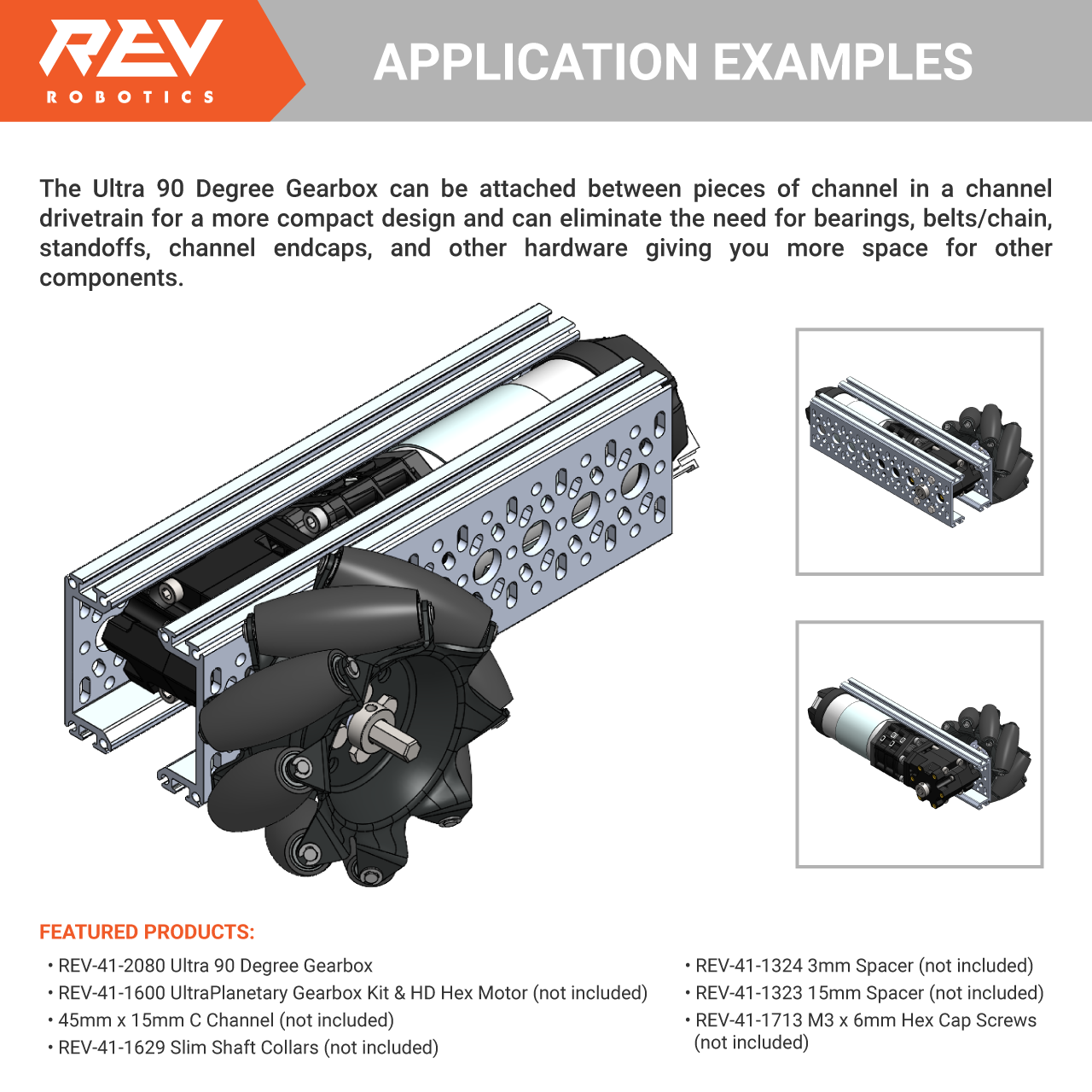 REV
ROBOTICS

APPLICATION EXAMPLES

The Ultra 90 Degree Gearbox can be attached between pieces of channel in a channel drivetrain for a more compact design and can eliminate the need for bearings, belts/chain, standoffs, channel endcaps, and other hardware giving you more space for other components.

FEATURED PRODUCTS:

• REV-41-2080 Ultra 90 Degree Gearbox
• REV-41-1600 UltraPlanetary Gearbox Kit & HD Hex Motor (not included)
• 45mm x 15mm C Channel (not included)
• REV-41-1629 Slim Shaft Collars (not included)

• REV-41-1324 3mm Spacer (not included)
• REV-41-1323 15mm Spacer (not included)
• REV-41-1713 M3 x 6mm Hex Cap Screws (not included)