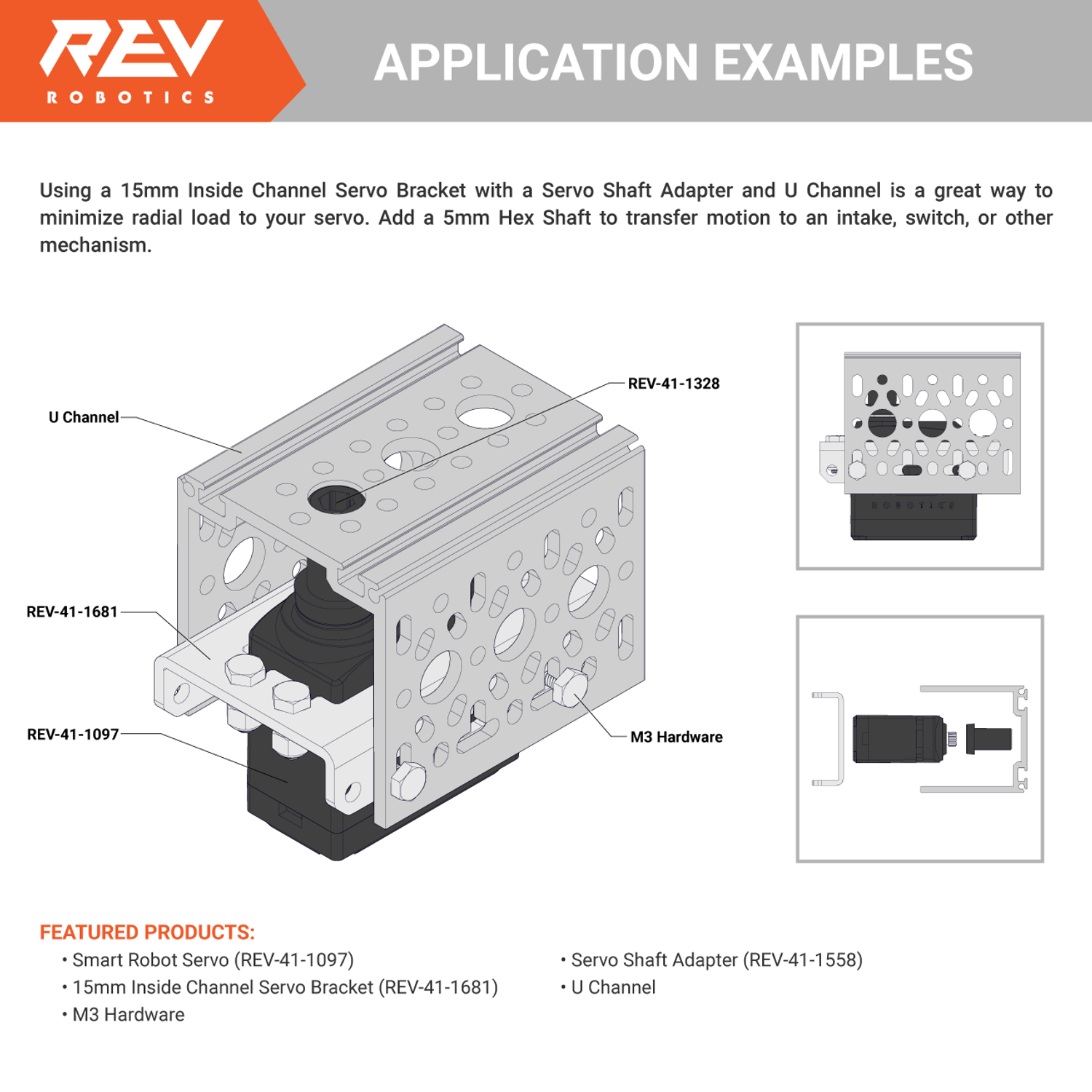 REV
ROBOTICS

APPLICATION EXAMPLES

Using a 15mm Inside Channel Servo Bracket with a Servo Shaft Adapter and U Channel is a great way to minimize radial load to your servo. Add a 5mm Hex Shaft to transfer motion to an intake, switch, or other mechanism.

U Channel

REV-41-1328

REV-41-1681

REV-41-1097

M3 Hardware

ROBOTICS

FEATURED PRODUCTS:

• Smart Robot Servo (REV-41-1097)
• 15mm Inside Channel Servo Bracket (REV-41-1681)
• M3 Hardware

• Servo Shaft Adapter (REV-41-1558)
• U Channel