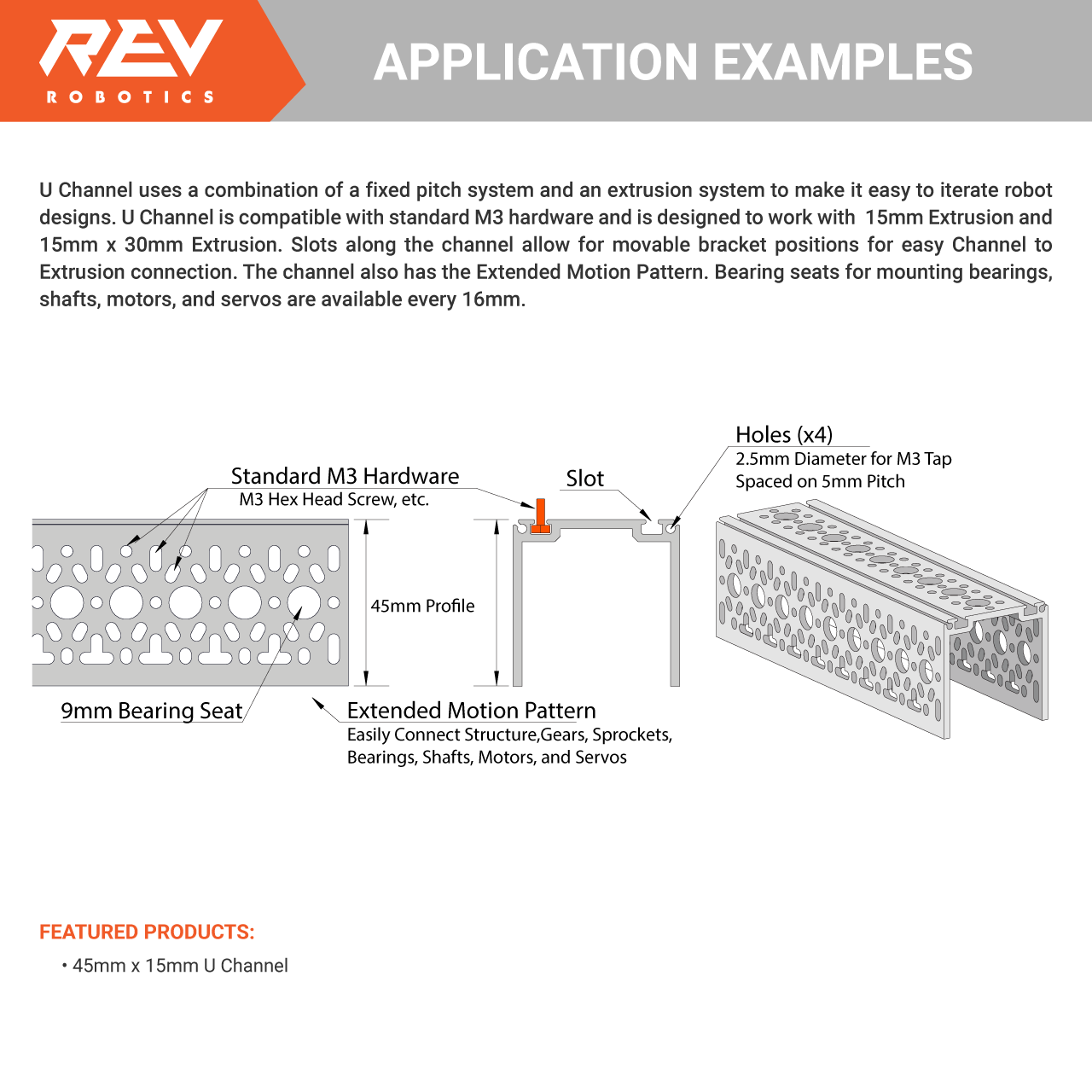 REV
ROBOTICS

APPLICATION EXAMPLES

U Channel uses a combination of a fixed pitch system and an extrusion system to make it easy to iterate robot designs. U Channel is compatible with standard M3 hardware and is designed to work with 15mm Extrusion and 15mm x 30mm Extrusion. Slots along the channel allow for movable bracket positions for easy Channel to Extrusion connection. The channel also has the Extended Motion Pattern. Bearing seats for mounting bearings, shafts, motors, and servos are available every 16mm.

Standard M3 Hardware
M3 Hex Head Screw, etc.

Slot

Holes (x4)
2.5mm Diameter for M3 Tap
Spaced on 5mm Pitch

45mm Profile

9mm Bearing Seat

Extended Motion Pattern
Easily Connect Structure,Gears, Sprockets, Bearings, Shafts, Motors, and Servos

FEATURED PRODUCTS:
• 45mm x 15mm U Channel