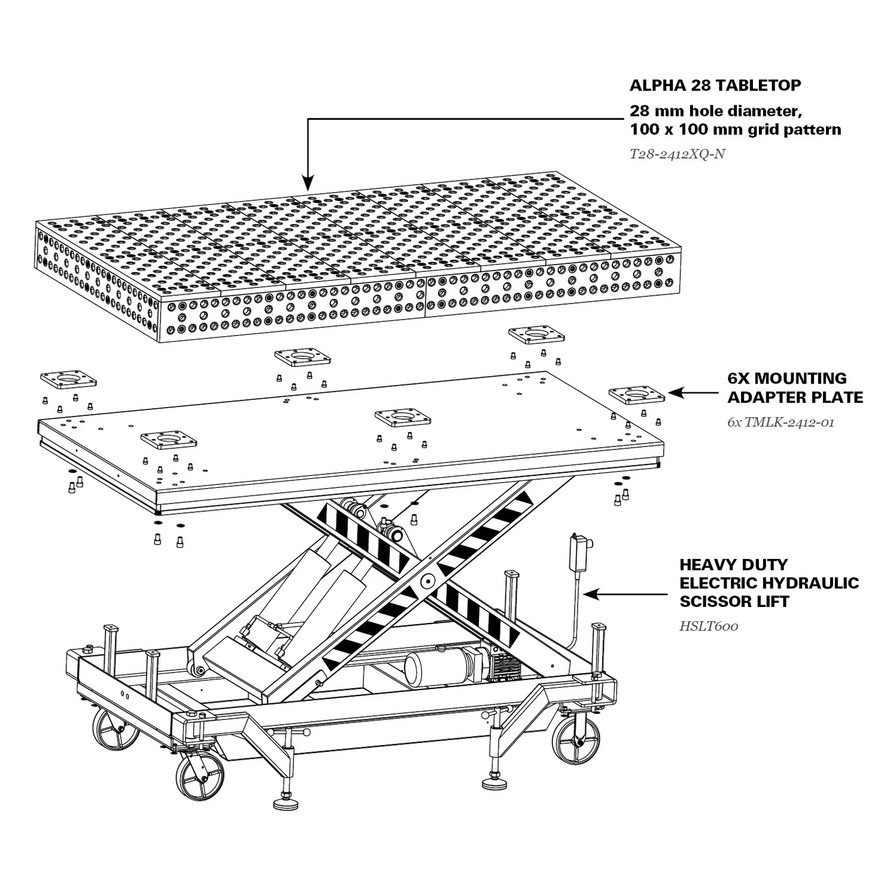 ALPHA 28 TABLETOP
28 mm hole diameter,
100 x 100 mm grid pattern
T28-2412XQ-N

6X MOUNTING
ADAPTER PLATE
6x TMLK-2412-01

HEAVY DUTY
ELECTRIC HYDRAULIC
SCISSOR LIFT
HSLT600