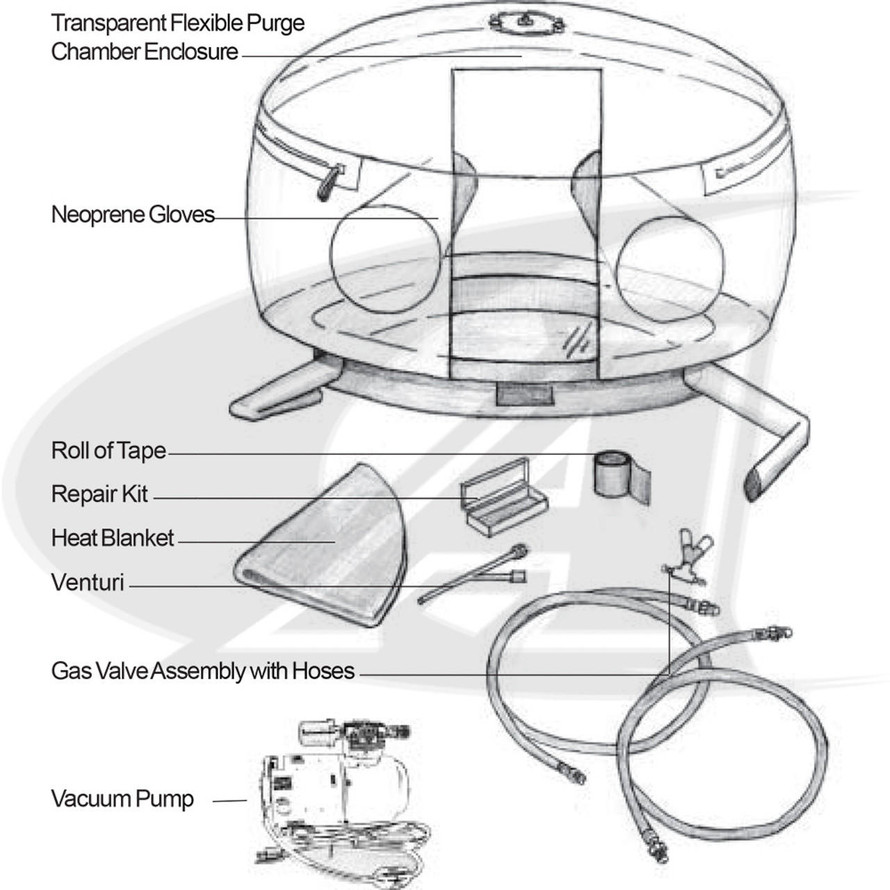 Transparent Flexible Purge Chamber Enclosure

Neoprene Gloves

Roll of Tape

Repair Kit

Heat Blanket

Venturi

Gas Valve Assembly with Hoses

Vacuum Pump