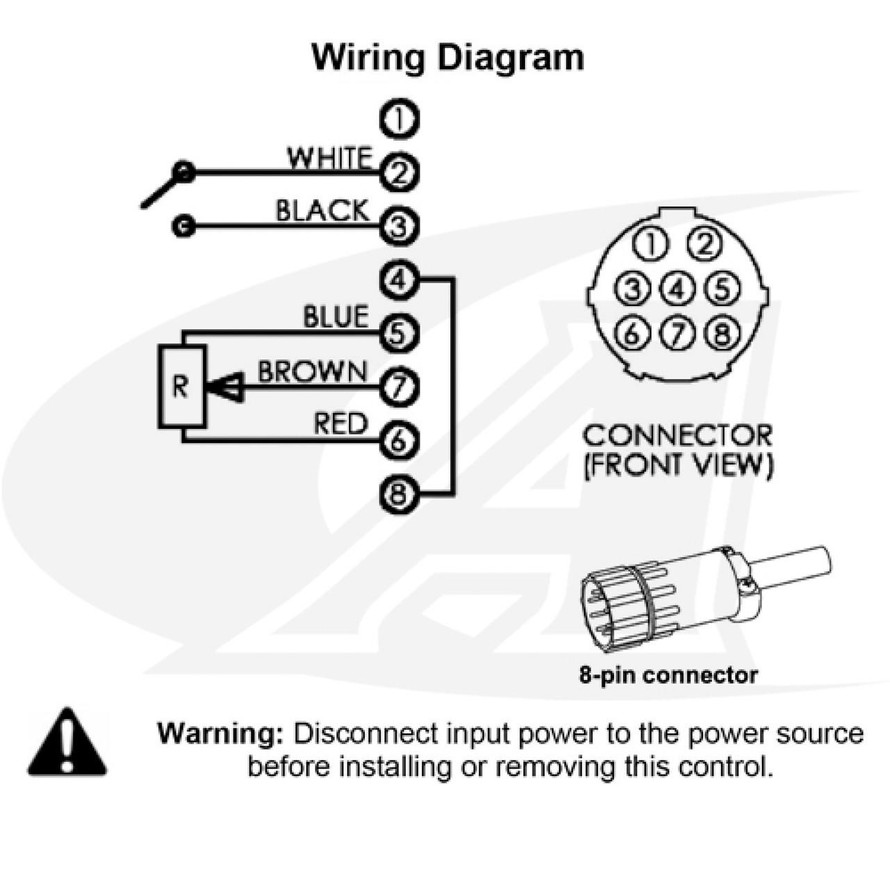 Wiring Diagram

1
WHITE 2
BLACK 3
4
BLUE 5
R
BROWN 7
RED 6
8

1 2
3 4 5
6 7 8

CONNECTOR
(FRONT VIEW)

8-pin connector

Warning: Disconnect input power to the power source before installing or removing this control.