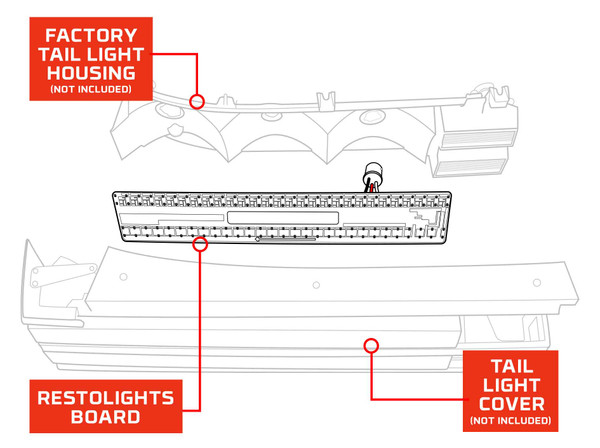 FACTORY TAIL LIGHT HOUSING
(NOT INCLUDED)

RESTOLIGHTS BOARD

TAIL LIGHT COVER
(NOT INCLUDED)