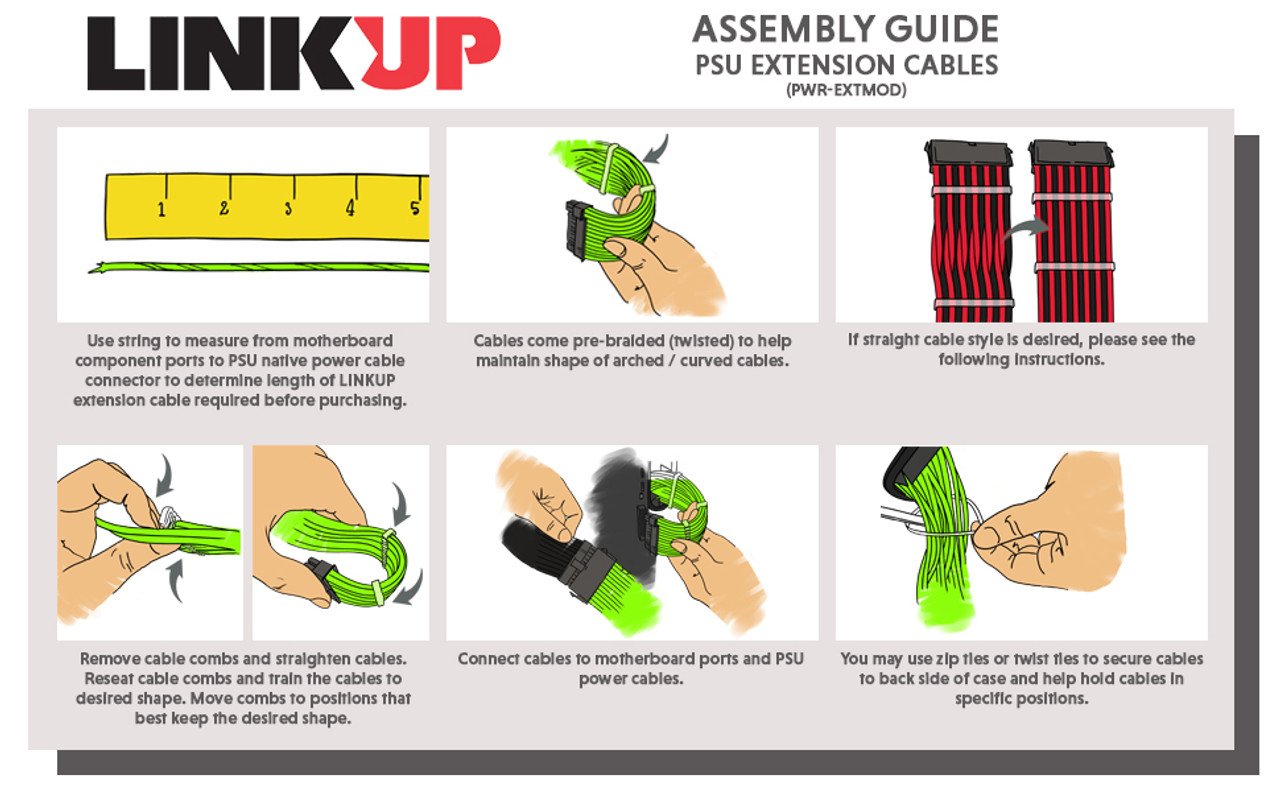 LINKUP

ASSEMBLY GUIDE
PSU EXTENSION CABLES
(PWR-EXTMOD)

1 2 3 4 5

Use string to measure from motherboard component ports to PSU native power cable connector to determine length of LINKUP extension cable required before purchasing.

Cables come pre-braided (twisted) to help maintain shape of arched / curved cables.

If straight cable style is desired, please see the following instructions.

Remove cable combs and straighten cables. Reseat cable combs and train the cables to desired shape. Move combs to positions that best keep the desired shape.

Connect cables to motherboard ports and PSU power cables.

You may use zip ties or twist ties to secure cables to back side of case and help hold cables in specific positions.