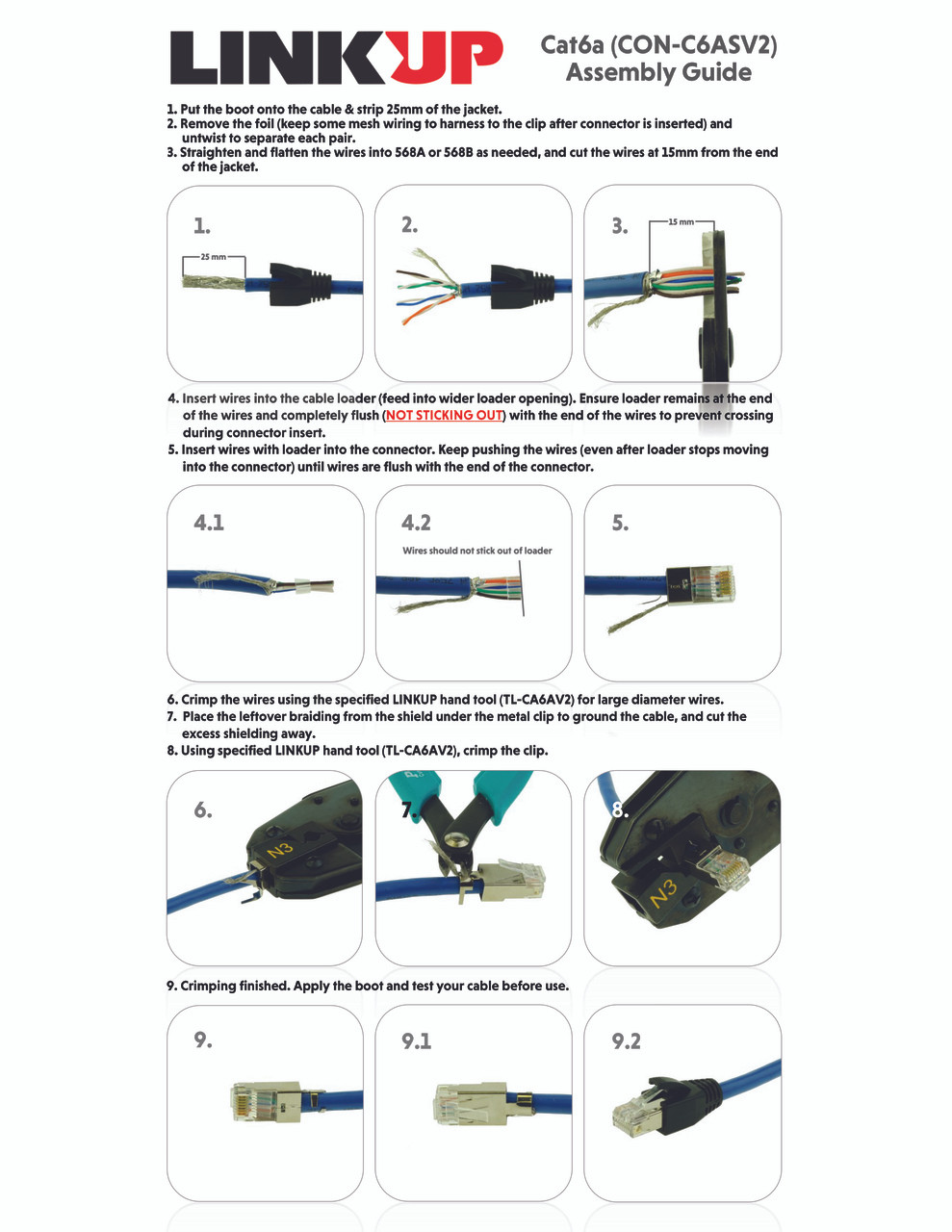 LINKUP

Cat6a (CON-C6ASV2)
Assembly Guide

1. Put the boot onto the cable & strip 25mm of the jacket.
2. Remove the foil (keep some mesh wiring to harness to the clip after connector is inserted) and untwist to separate each pair.
3. Straighten and flatten the wires into 568A or 568B as needed, and cut the wires at 15mm from the end of the jacket.

1.
25 mm

2.

3.
15 mm

4. Insert wires into the cable loader (feed into wider loader opening). Ensure loader remains at the end of the wires and completely flush (NOT STICKING OUT) with the end of the wires to prevent crossing during connector insert.
5. Insert wires with loader into the connector. Keep pushing the wires (even after loader stops moving into the connector) until wires are flush with the end of the connector.

4.1

4.2
Wires should not stick out of loader

5.

6. Crimp the wires using the specified LINKUP hand tool (TL-CA6AV2) for large diameter wires.
7. Place the leftover braiding from the shield under the metal clip to ground the cable, and cut the excess shielding away.
8. Using specified LINKUP hand tool (TL-CA6AV2), crimp the clip.

6.
N3

7.

8.
N3

9. Crimping finished. Apply the boot and test your cable before use.

9.

9.1

9.2