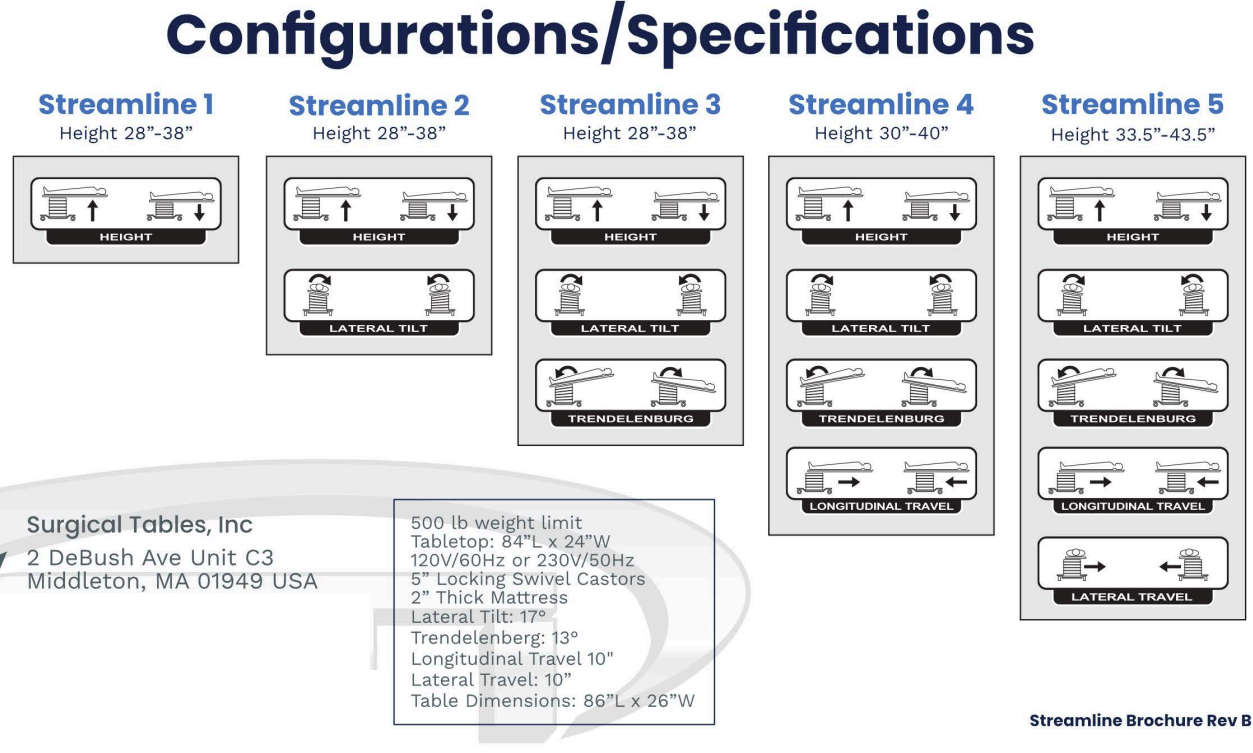 Configurations/Specifications

Streamline 1
Height 28”-38”

HEIGHT

Streamline 2
Height 28”-38”

HEIGHT

LATERAL TILT

Streamline 3
Height 28”-38”

HEIGHT

LATERAL TILT

TRENDELENBURG

Streamline 4
Height 30”-40”

HEIGHT

LATERAL TILT

TRENDELENBURG

LONGITUDINAL TRAVEL

Streamline 5
Height 33.5”-43.5”

HEIGHT

LATERAL TILT

TRENDELENBURG

LONGITUDINAL TRAVEL

LATERAL TRAVEL

Surgical Tables, Inc
2 DeBush Ave Unit C3
Middleton, MA 01949 USA

500 lb weight limit
Tabletop: 84”L x 24”W
120V/60Hz or 230V/50Hz
5” Locking Swivel Castors
2” Thick Mattress
Lateral Tilt: 17°
Trendelenberg: 13°
Longitudinal Travel 10"
Lateral Travel: 10”
Table Dimensions: 86”L x 26”W

Streamline Brochure Rev B