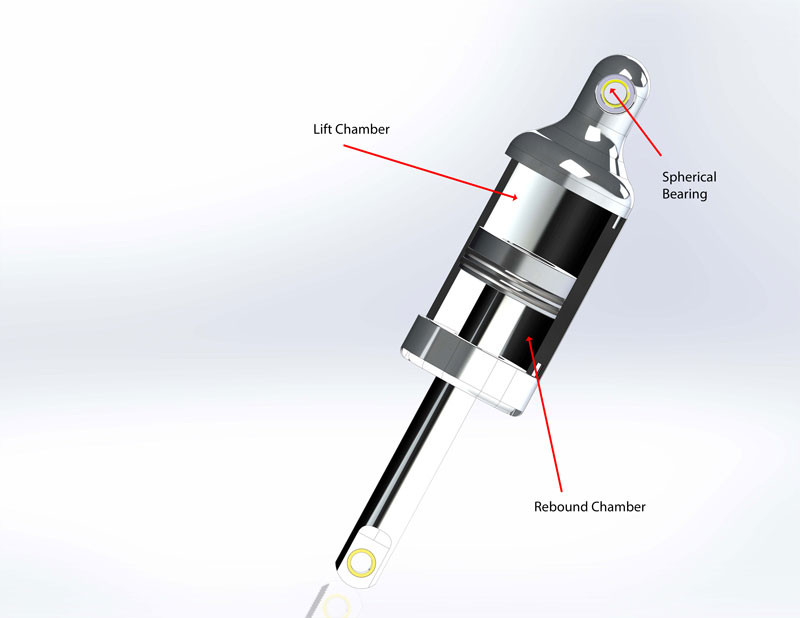 Lift Chamber

Spherical Bearing

Rebound Chamber