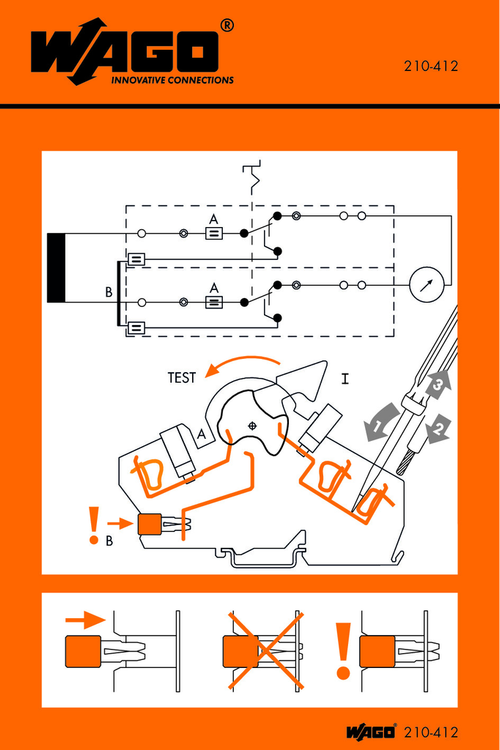 WAGO®
INNOVATIVE CONNECTIONS

210-412

A

B

A

TEST

I

A

3

1

2

!

B

!

WAGO® 210-412