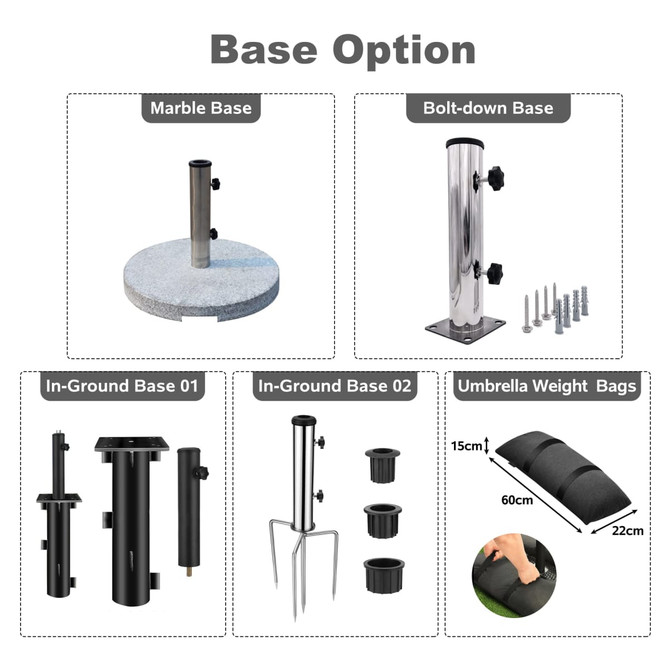 Base Option

Marble Base

Bolt-down Base

In-Ground Base 01

In-Ground Base 02

Umbrella Weight Bags

15cm

60cm

22cm