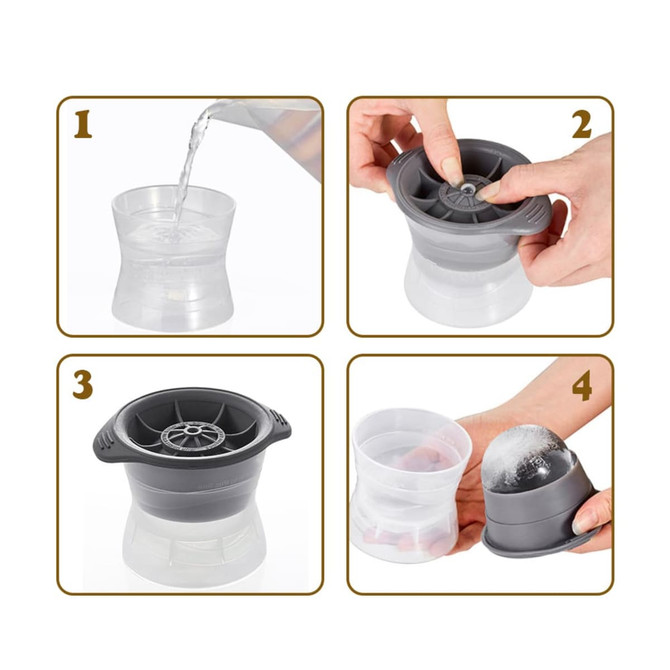 1

2

3

4