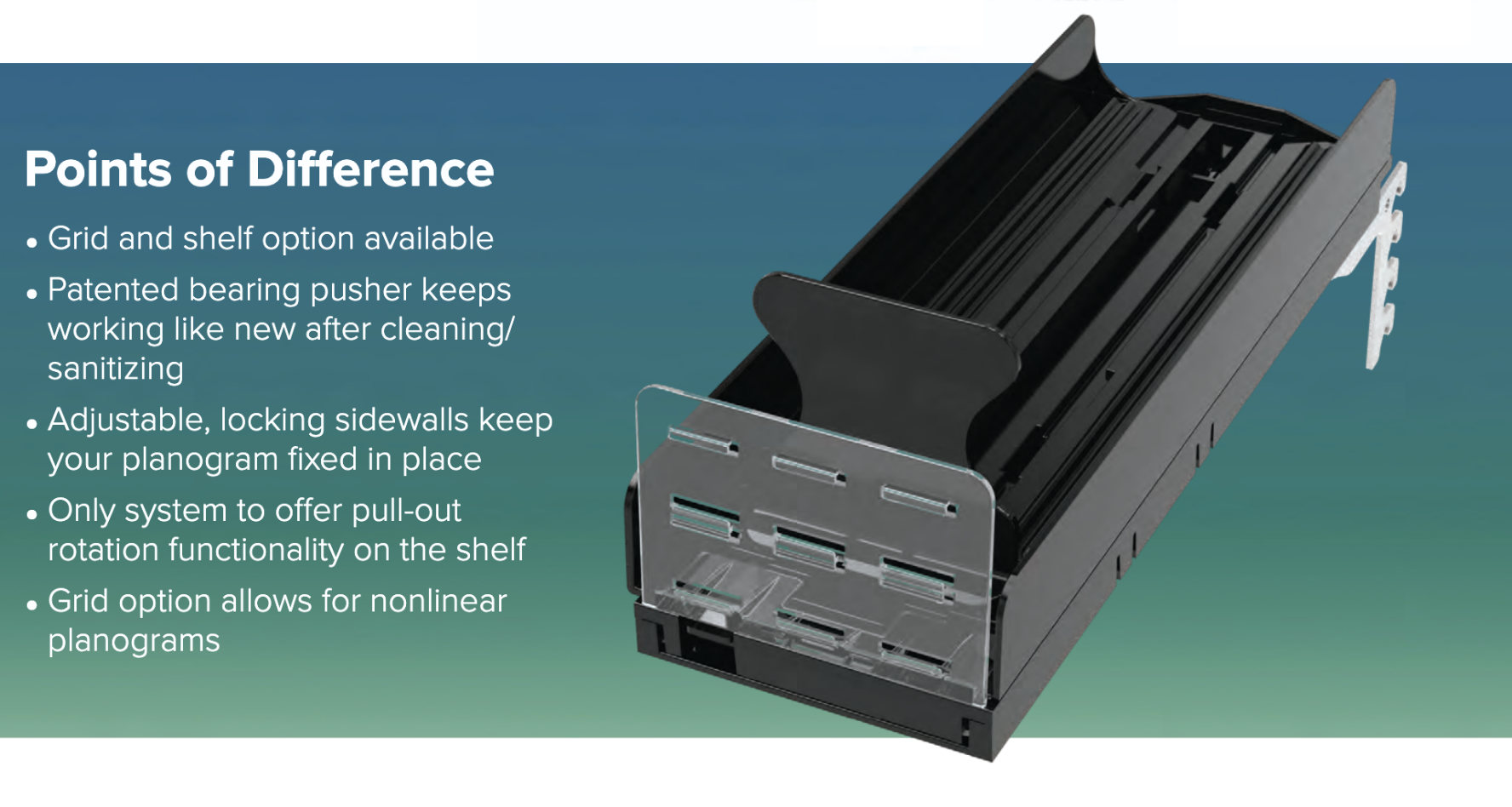 Points of Difference

• Grid and shelf option available

• Patented bearing pusher keeps working like new after cleaning/ sanitizing

• Adjustable, locking sidewalls keep your planogram fixed in place

• Only system to offer pull-out rotation functionality on the shelf

• Grid option allows for nonlinear planograms