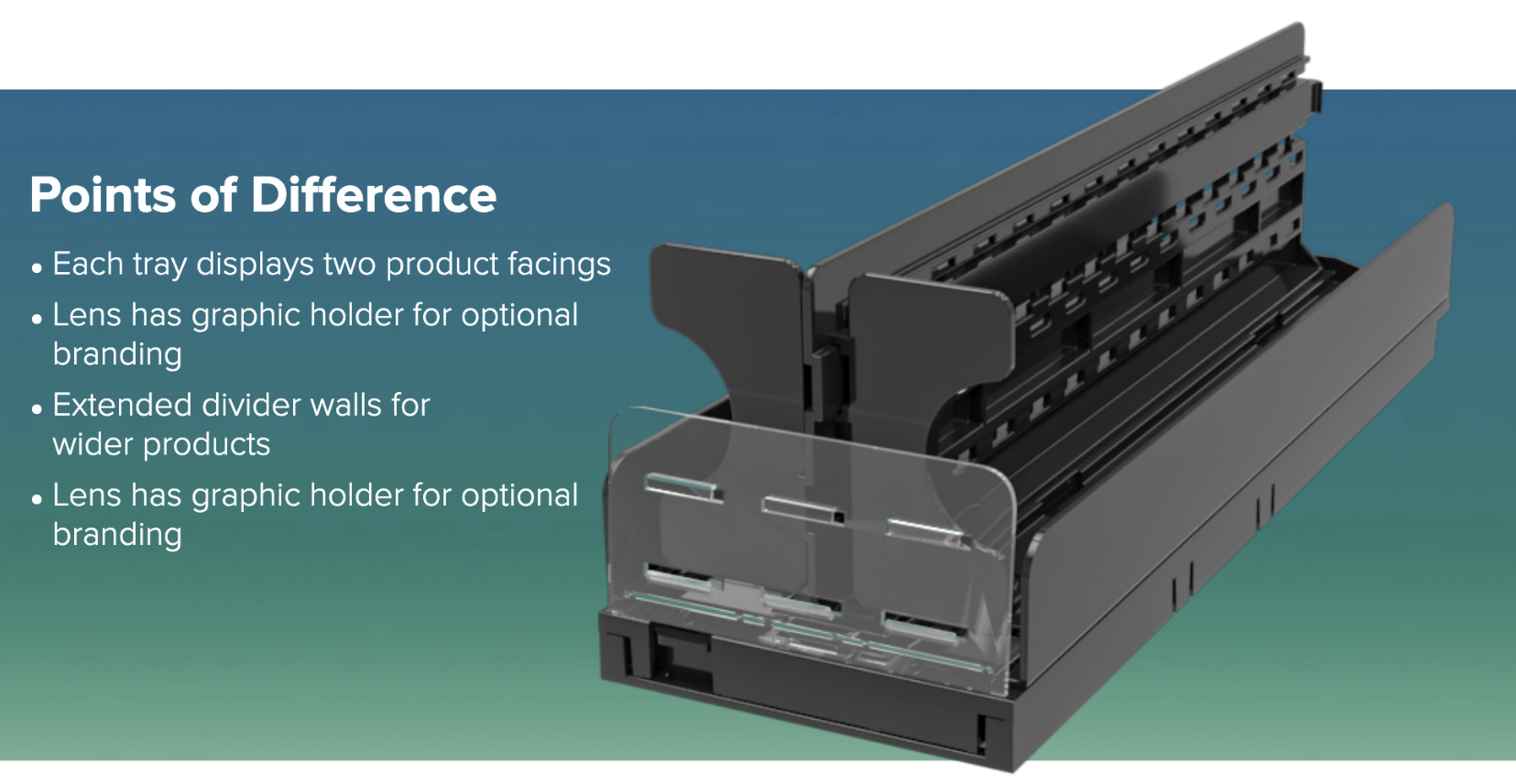 Points of Difference

• Each tray displays two product facings

• Lens has graphic holder for optional branding

• Extended divider walls for wider products

• Lens has graphic holder for optional branding