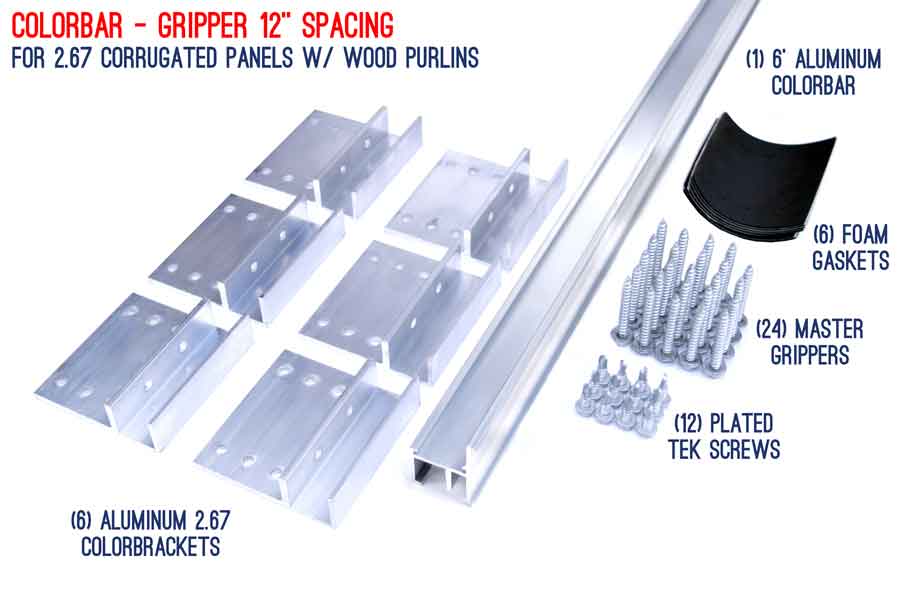 COLORBAR - GRIPPER 12" SPACING
FOR 2.67 CORRUGATED PANELS W/ WOOD PURLINS

(1) 6' ALUMINUM COLORBAR

(6) FOAM GASKETS

(24) MASTER GRIPPERS

(12) PLATED TEK SCREWS

(6) ALUMINUM 2.67 COLORBRACKETS