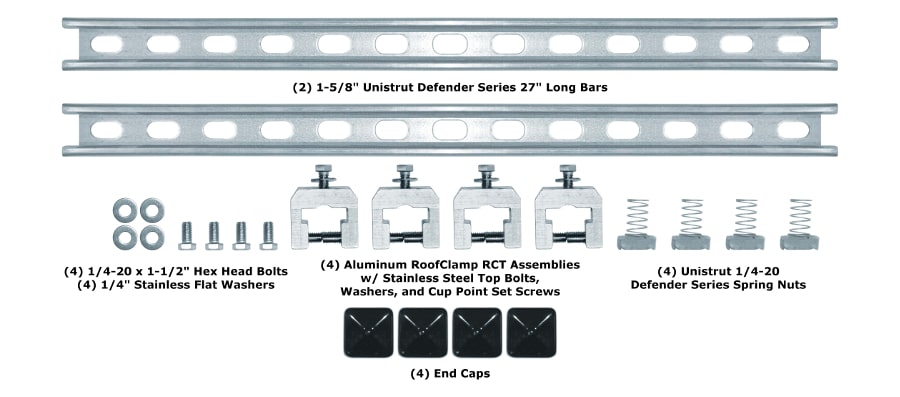 (2) 1-5/8" Unistrut Defender Series 27" Long Bars

(4) 1/4-20 x 1-1/2" Hex Head Bolts
(4) 1/4" Stainless Flat Washers

(4) Aluminum RoofClamp RCT Assemblies w/ Stainless Steel Top Bolts, Washers, and Cup Point Set Screws

(4) Unistrut 1/4-20 Defender Series Spring Nuts

(4) End Caps