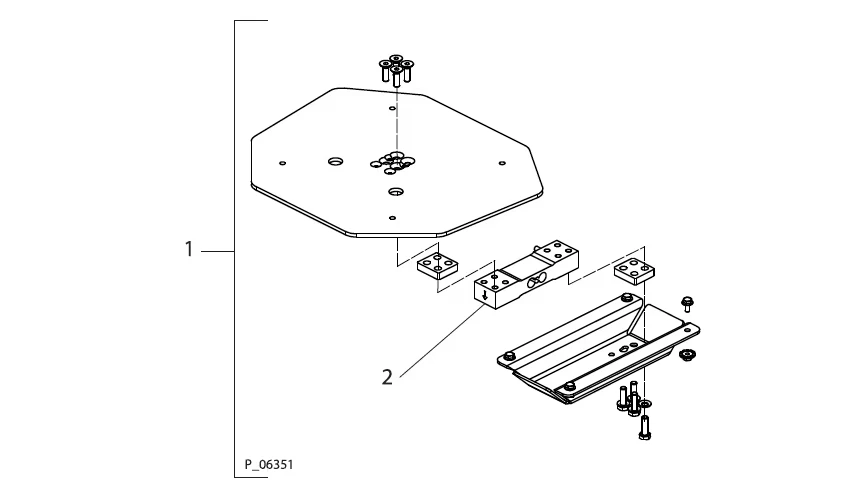 1

2

P_06351