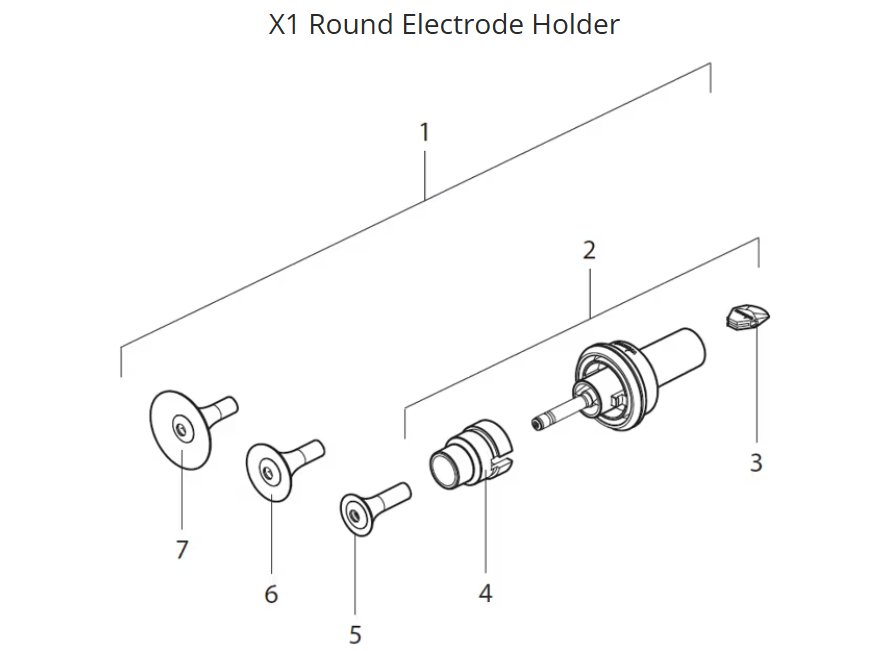 X1 Round Electrode Holder

1

2

3

7

6

5

4