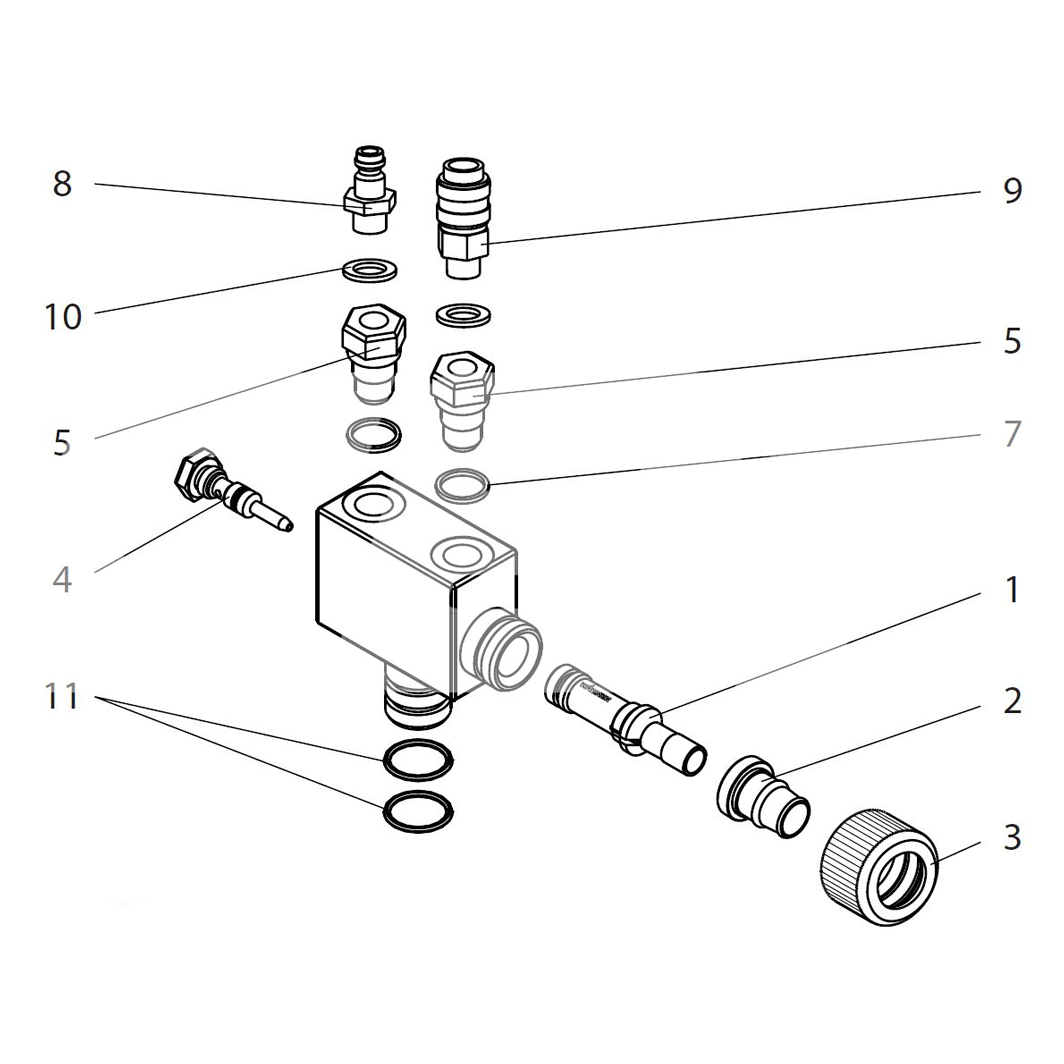 8
9
10
5
5
7
4
1
11
2
3