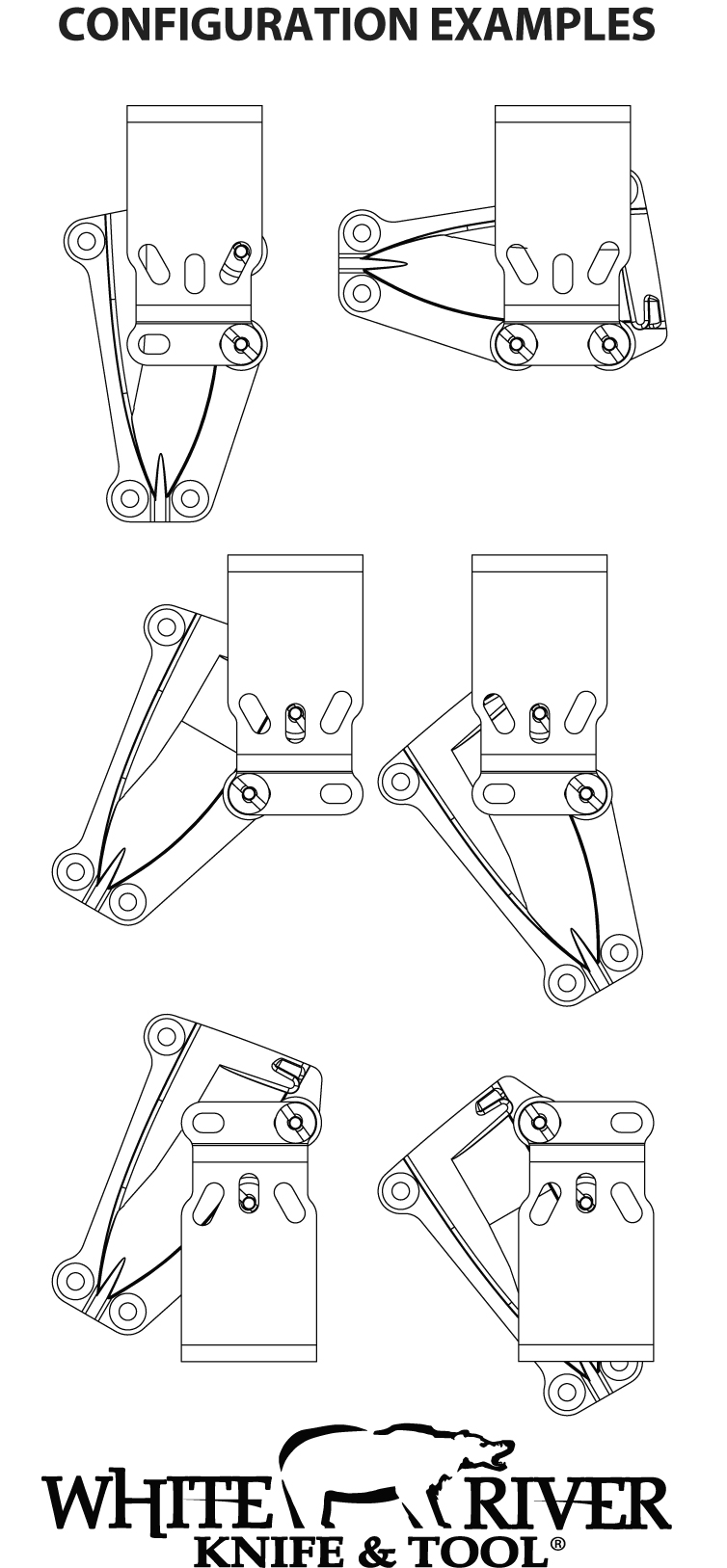 CONFIGURATION EXAMPLES

WHITE RIVER
KNIFE & TOOL®