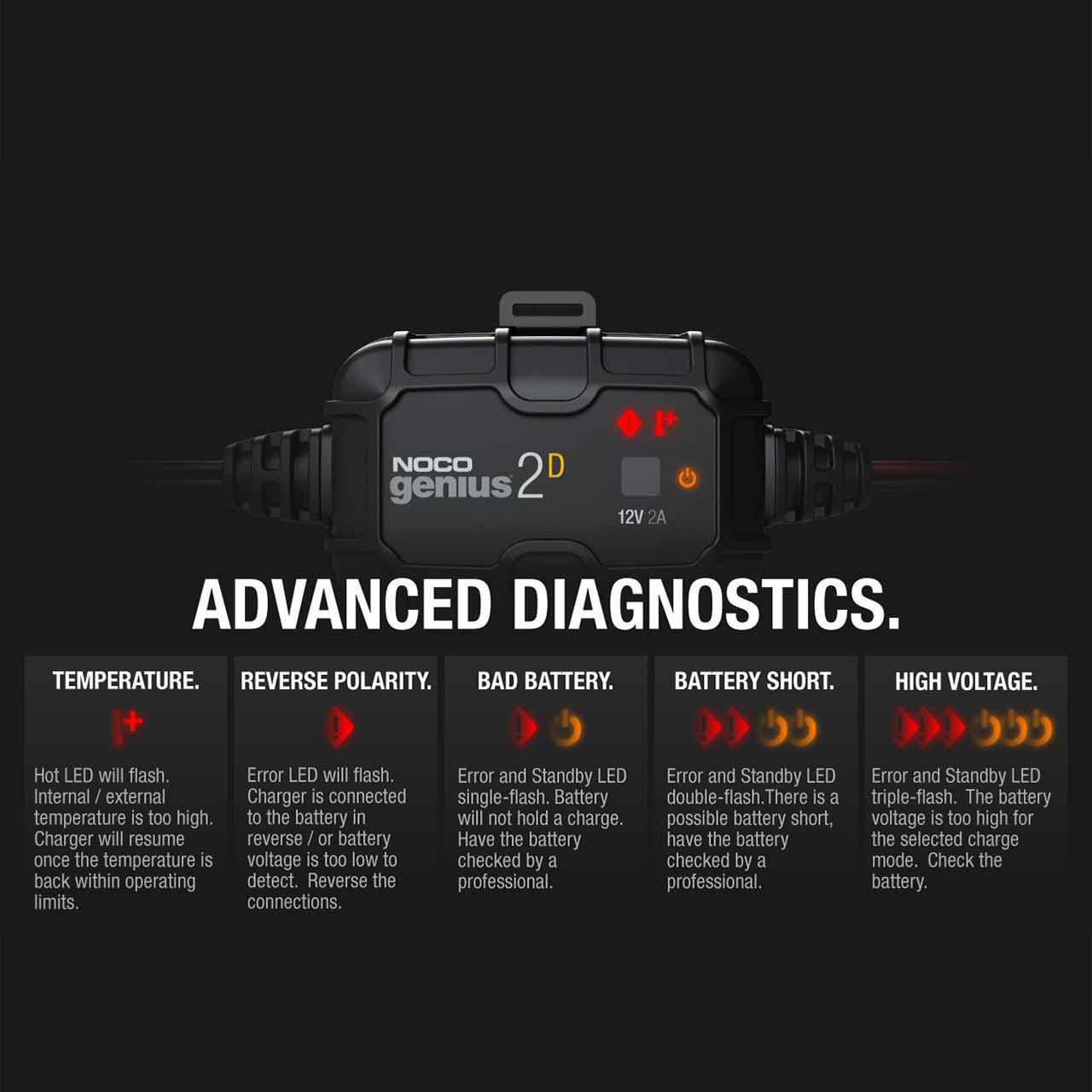 NOCO genius 2D

12V 2A

ADVANCED DIAGNOSTICS.

TEMPERATURE.

Hot LED will flash. Internal / external temperature is too high. Charger will resume once the temperature is back within operating limits.

REVERSE POLARITY.

Error LED will flash. Charger is connected to the battery in reverse / or battery voltage is too low to detect. Reverse the connections.

BAD BATTERY.

Error and Standby LED single-flash. Battery will not hold a charge. Have the battery checked by a professional.

BATTERY SHORT.

Error and Standby LED double-flash.There is a possible battery short, have the battery checked by a professional.

HIGH VOLTAGE.

Error and Standby LED triple-flash. The battery voltage is too high for the selected charge mode. Check the battery.