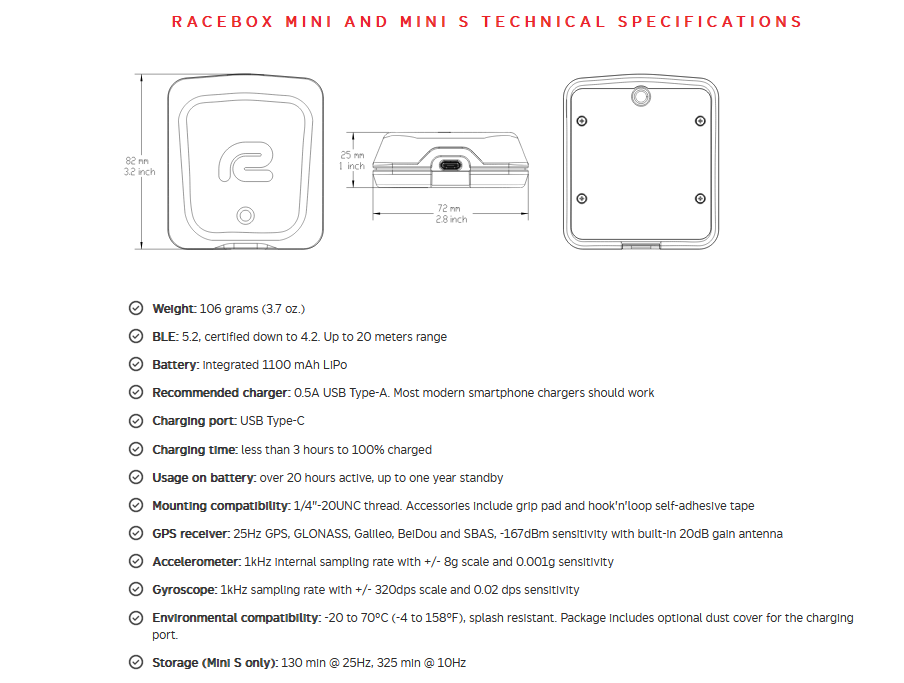 RACEBOX MINI AND MINI S TECHNICAL SPECIFICATIONS

82 mm
3.2 inch

25 mm
1 inch

72 mm
2.8 inch

Weight: 106 grams (3.7 oz.)

BLE: 5.2, certified down to 4.2. Up to 20 meters range

Battery: Integrated 1100 mAh LiPo

Recommended charger: 0.5A USB Type-A. Most modern smartphone chargers should work

Charging port: USB Type-C

Charging time: less than 3 hours to 100% charged

Usage on battery: over 20 hours active, up to one year standby

Mounting compatibility: 1/4"-20UNC thread. Accessories include grip pad and hook'n'loop self-adhesive tape

GPS receiver: 25Hz GPS, GLONASS, Galileo, BeiDou and SBAS, -167dBm sensitivity with built-in 20dB gain antenna

Accelerometer: 1kHz internal sampling rate with +/- 8g scale and 0.001g sensitivity

Gyroscope: 1kHz sampling rate with +/- 320dps scale and 0.02 dps sensitivity

Environmental compatibility: -20 to 70°C (-4 to 158°F), splash resistant. Package includes optional dust cover for the charging port.

Storage (Mini S only): 130 min @ 25Hz, 325 min @ 10Hz