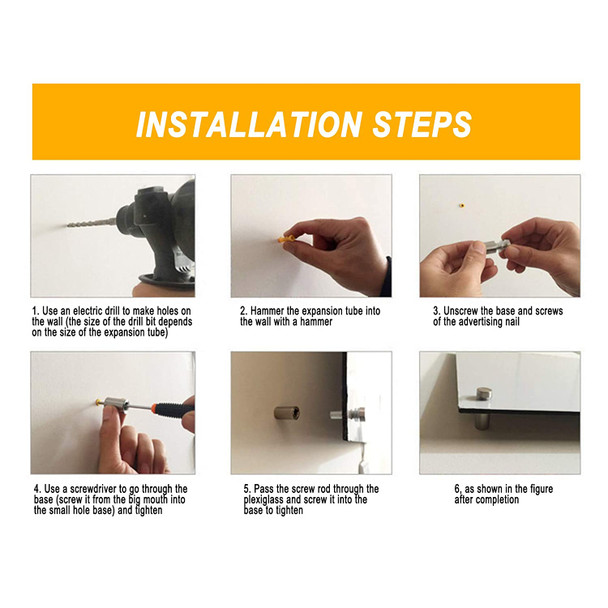 INSTALLATION STEPS

1. Use an electric drill to make holes on the wall (the size of the drill bit depends on the size of the expansion tube)

2. Hammer the expansion tube into the wall with a hammer

3. Unscrew the base and screws of the advertising nail

4. Use a screwdriver to go through the base (screw it from the big mouth into the small hole base) and tighten

5. Pass the screw rod through the plexiglass and screw it into the base to tighten

6, as shown in the figure after completion