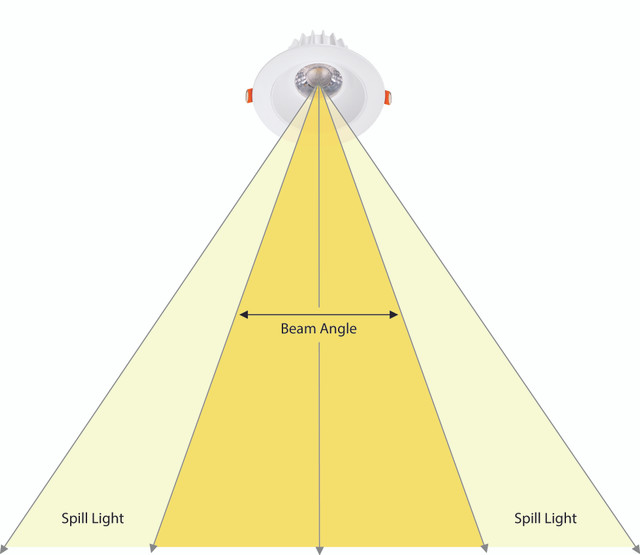 Beam Angle

Spill Light

Spill Light