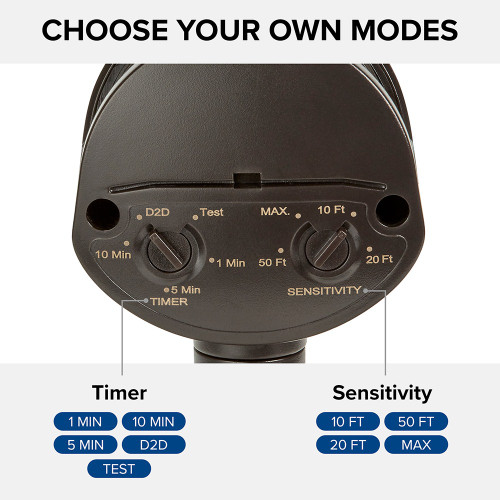 CHOOSE YOUR OWN MODES

D2D
Test
10 Min
1 Min
5 Min
TIMER

MAX.
10 Ft
50 Ft
20 Ft
SENSITIVITY

Timer

1 MIN
10 MIN
5 MIN
D2D
TEST

Sensitivity

10 FT
50 FT
20 FT
MAX