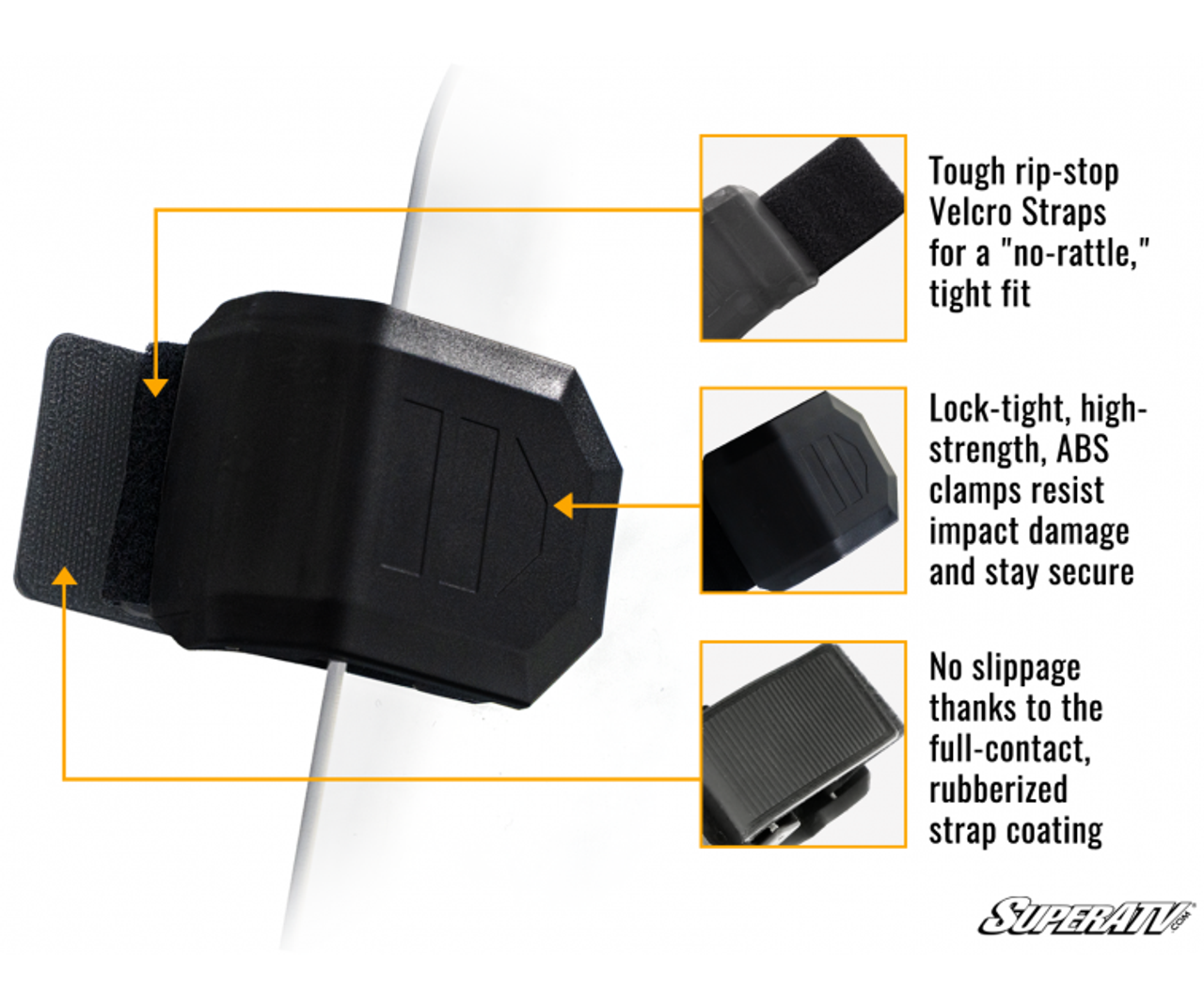 Tough rip-stop Velcro Straps for a "no-rattle," tight fit

Lock-tight, high-strength, ABS clamps resist impact damage and stay secure

No slippage thanks to the full-contact, rubberized strap coating

SUPERATV.COM