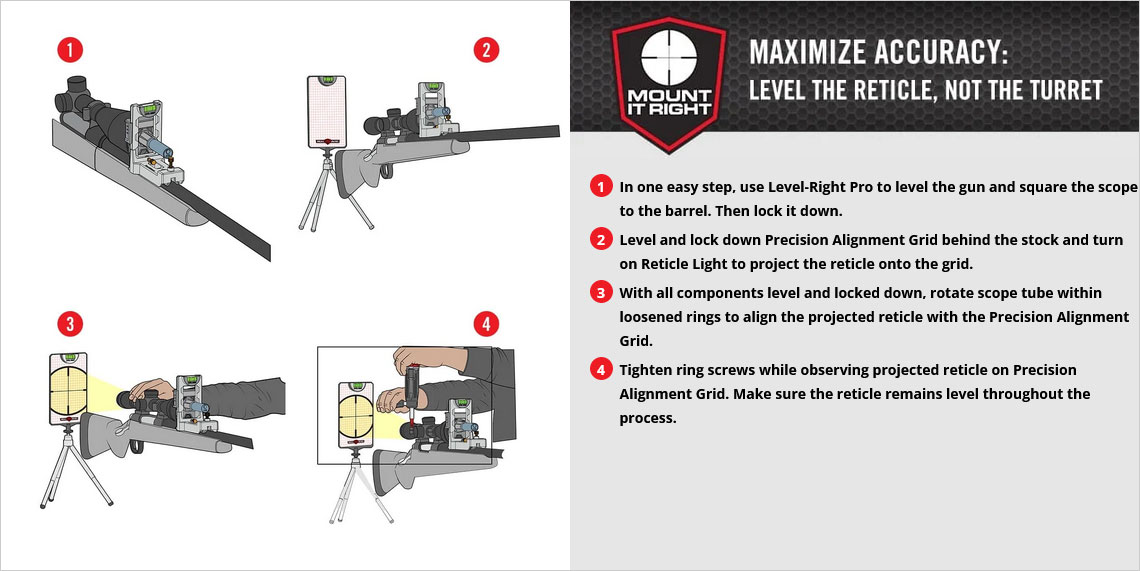 1

2

3

4

MOUNT IT RIGHT

MAXIMIZE ACCURACY:
LEVEL THE RETICLE, NOT THE TURRET

1 In one easy step, use Level-Right Pro to level the gun and square the scope to the barrel. Then lock it down.

2 Level and lock down Precision Alignment Grid behind the stock and turn on Reticle Light to project the reticle onto the grid.

3 With all components level and locked down, rotate scope tube within loosened rings to align the projected reticle with the Precision Alignment Grid.

4 Tighten ring screws while observing projected reticle on Precision Alignment Grid. Make sure the reticle remains level throughout the process.