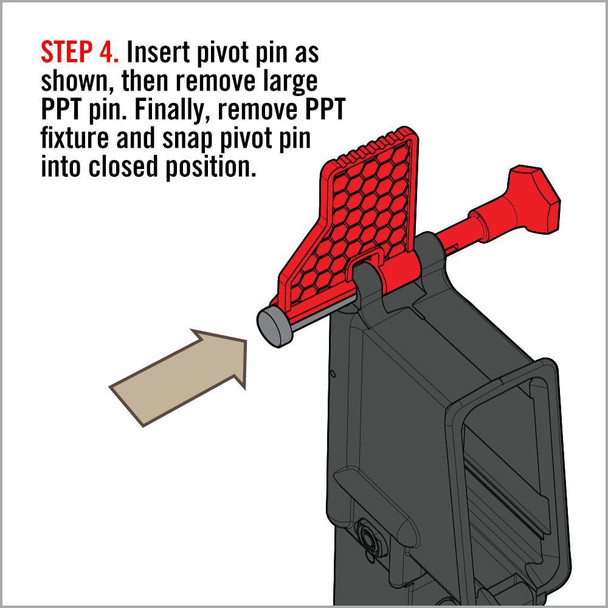 STEP 4. Insert pivot pin as shown, then remove large PPT pin. Finally, remove PPT fixture and snap pivot pin into closed position.