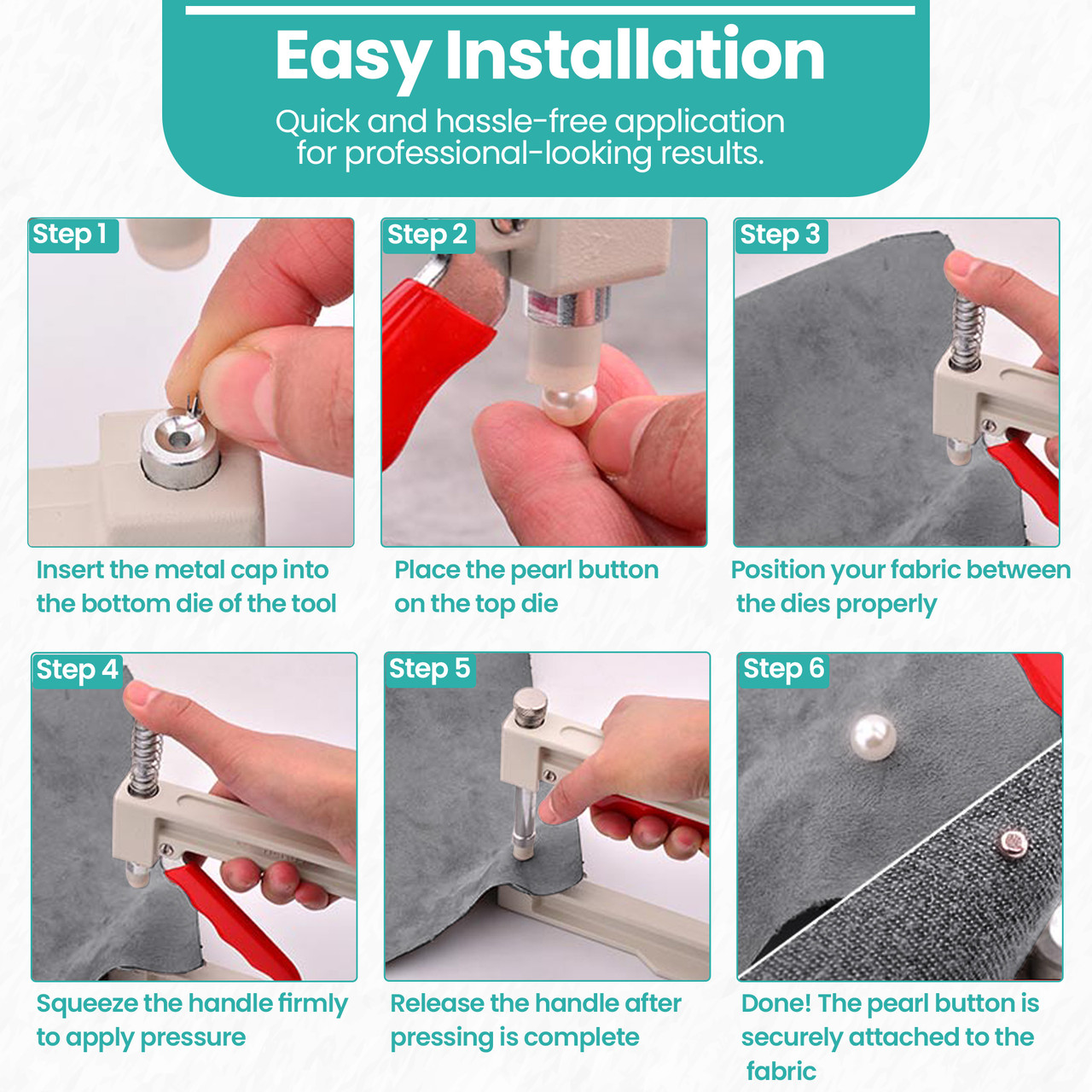 Easy Installation

Quick and hassle-free application for professional-looking results.

Step 1

Insert the metal cap into the bottom die of the tool

Step 2

Place the pearl button on the top die

Step 3

Position your fabric between the dies properly

Step 4

Squeeze the handle firmly to apply pressure

Step 5

Release the handle after pressing is complete

Step 6

Done! The pearl button is securely attached to the fabric