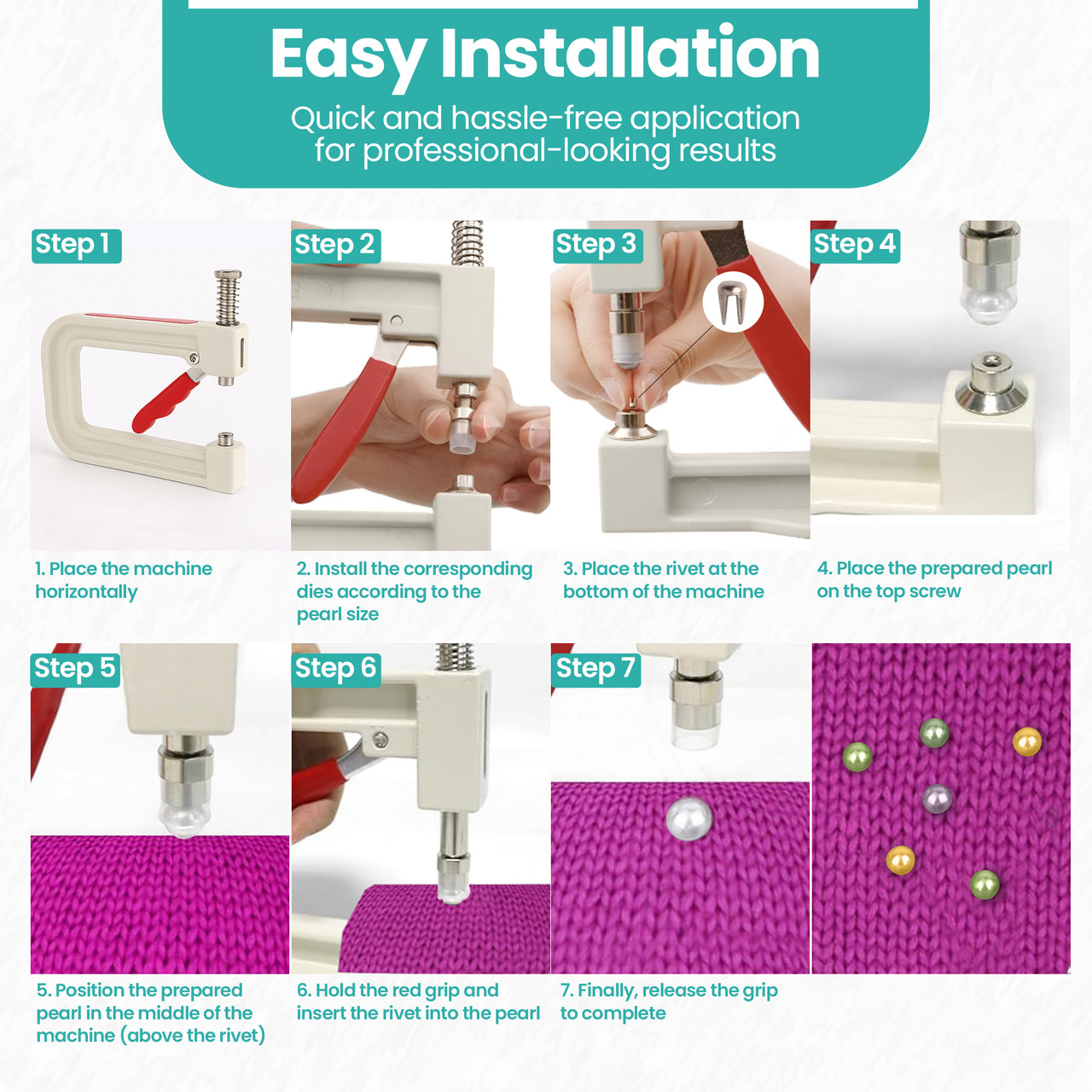 Easy Installation

Quick and hassle-free application for professional-looking results

Step 1

1. Place the machine horizontally

Step 2

2. Install the corresponding dies according to the pearl size

Step 3

3. Place the rivet at the bottom of the machine

Step 4

4. Place the prepared pearl on the top screw

Step 5

5. Position the prepared pearl in the middle of the machine (above the rivet)

Step 6

6. Hold the red grip and insert the rivet into the pearl

Step 7

7. Finally, release the grip to complete