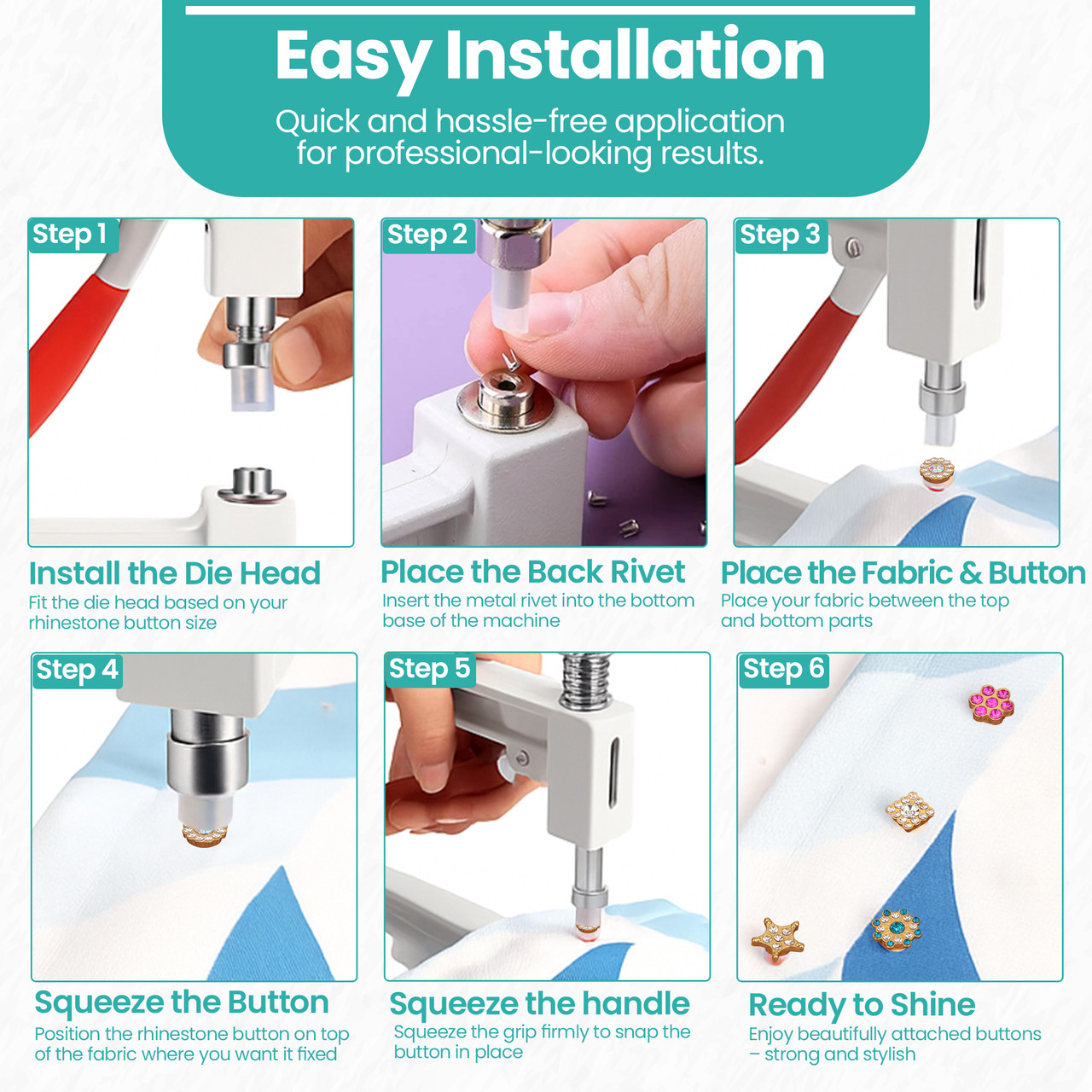 Easy Installation

Quick and hassle-free application for professional-looking results.

Step 1

Install the Die Head

Fit the die head based on your rhinestone button size

Step 2

Place the Back Rivet

Insert the metal rivet into the bottom base of the machine

Step 3

Place the Fabric & Button

Place your fabric between the top and bottom parts

Step 4

Squeeze the Button

Position the rhinestone button on top of the fabric where you want it fixed

Step 5

Squeeze the handle

Squeeze the grip firmly to snap the button in place

Step 6

Ready to Shine

Enjoy beautifully attached buttons – strong and stylish