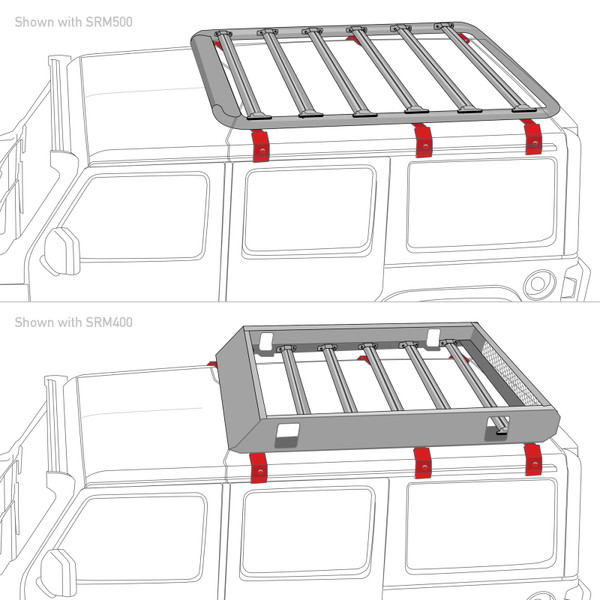 Shown with SRM500

Shown with SRM400